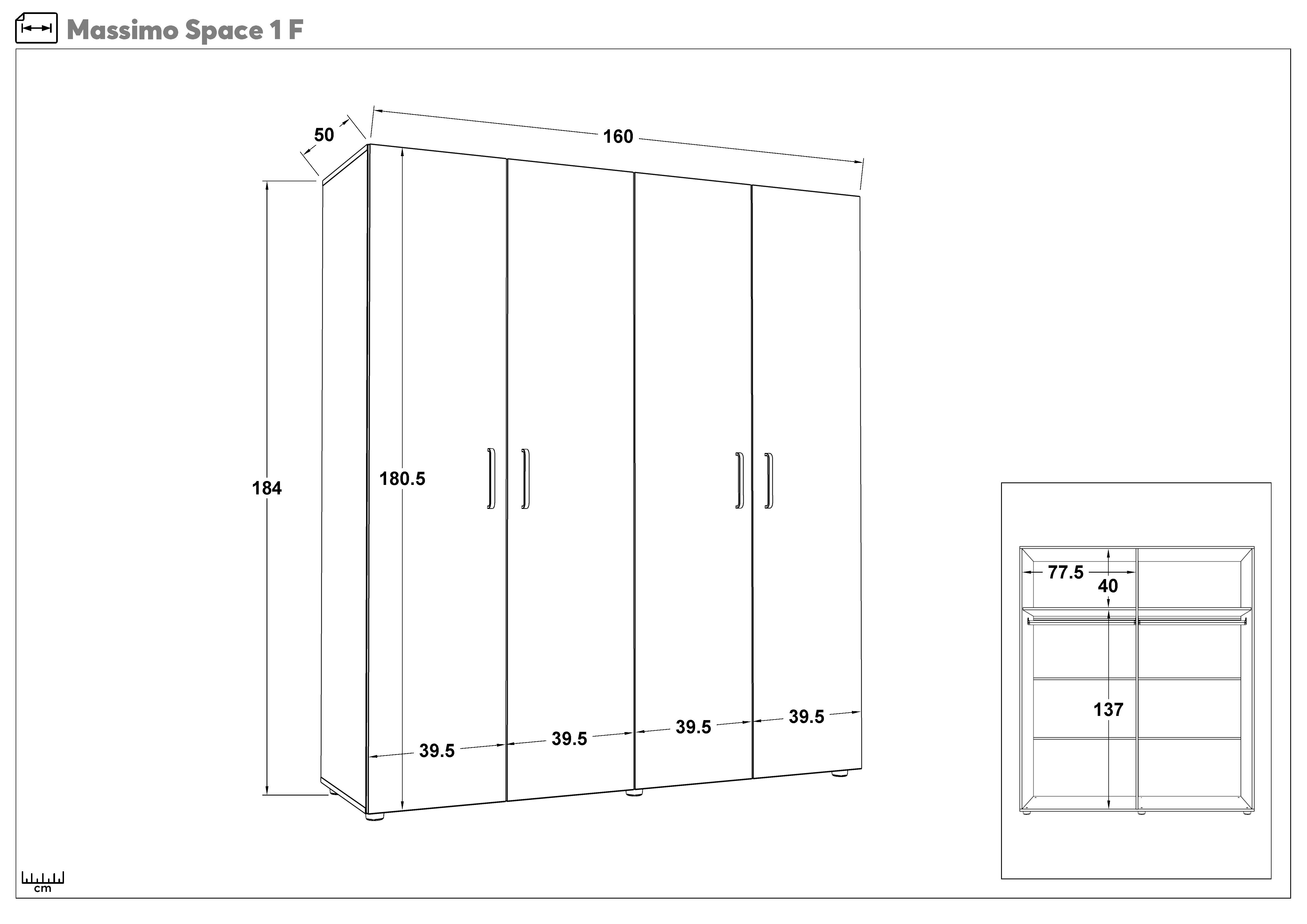 Massimo Space 1 F

50

160

184

180.5

39.5

39.5

39.5

39.5

77.5

40

137

cm