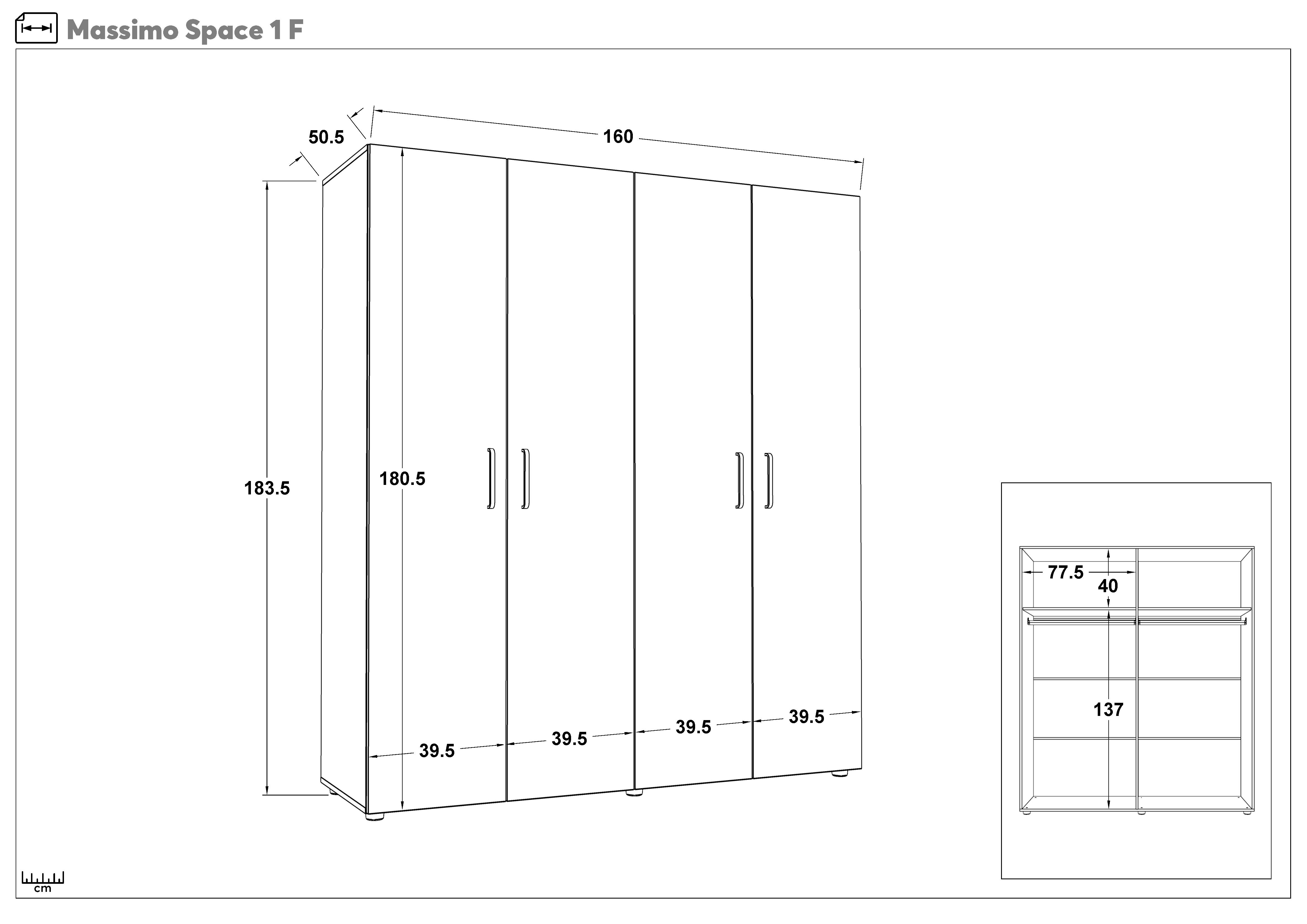 Massimo Space 1 F

50.5

160

183.5

180.5

39.5

39.5

39.5

39.5

77.5

40

137

cm