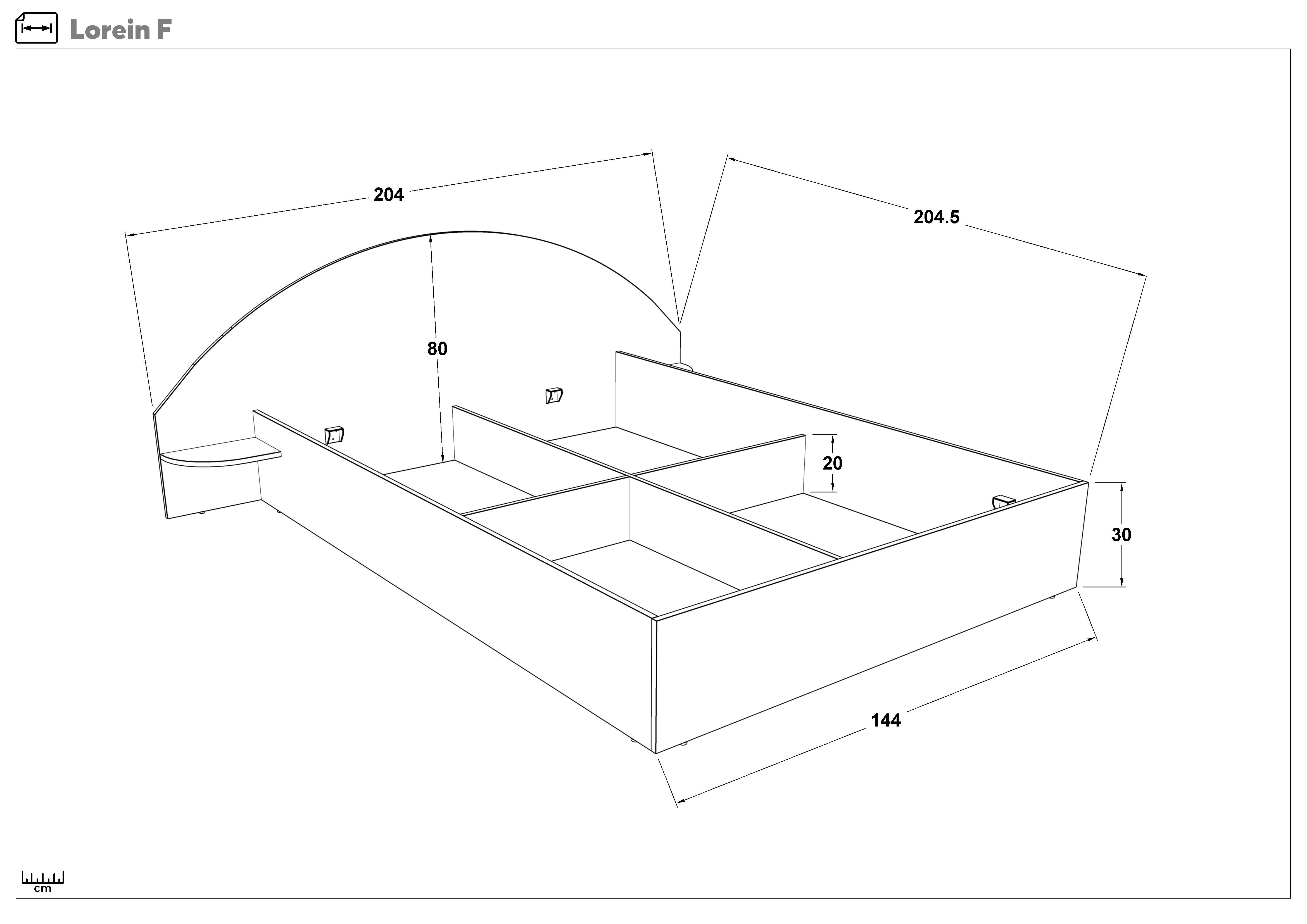 Lorein F

204

204.5

80

20

30

144

cm