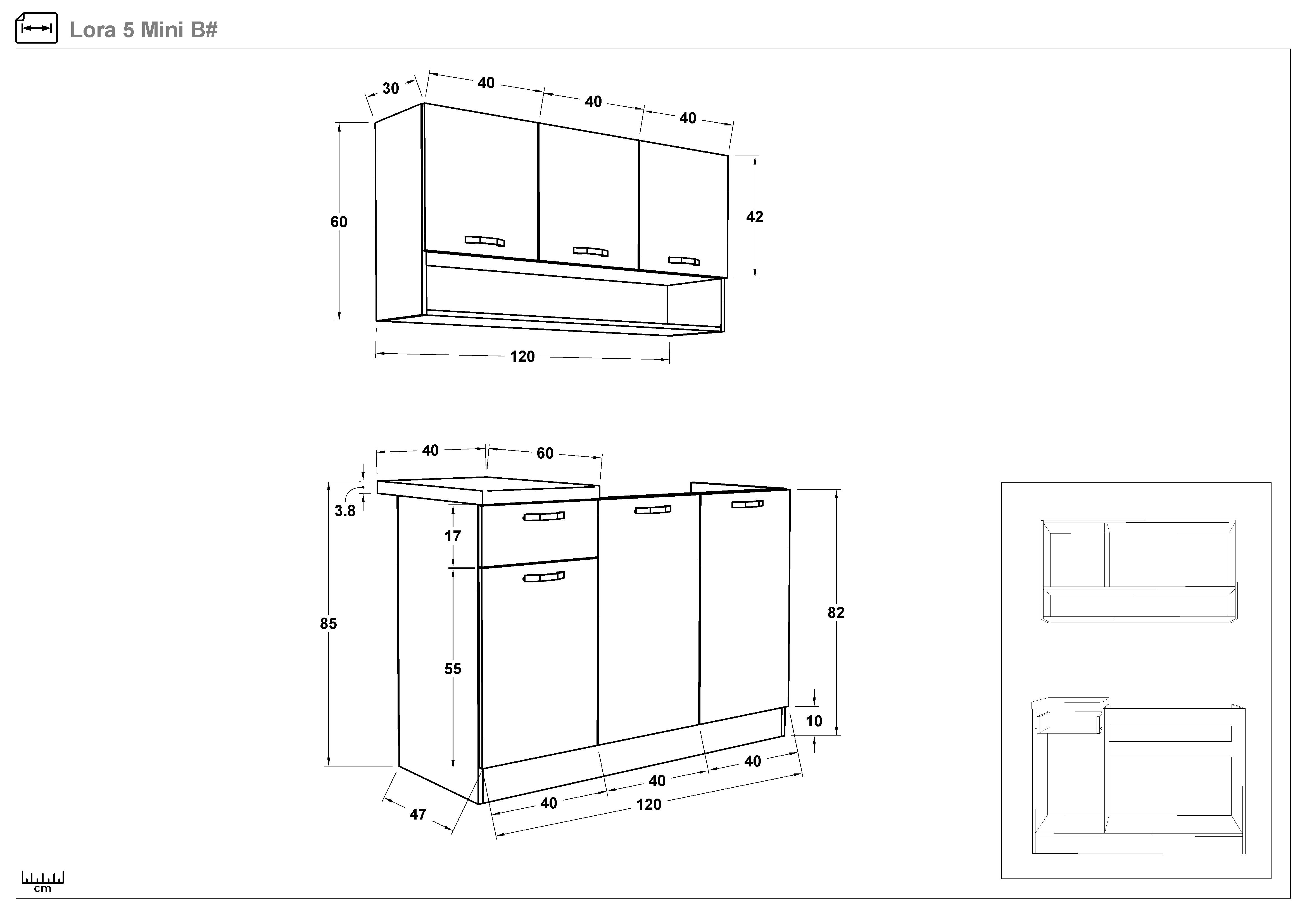 Lora 5 Mini B#

30
40
40
40
60
42
120

40
60
3.8
17
85
55
82
10
40
40
40
120
47

cm