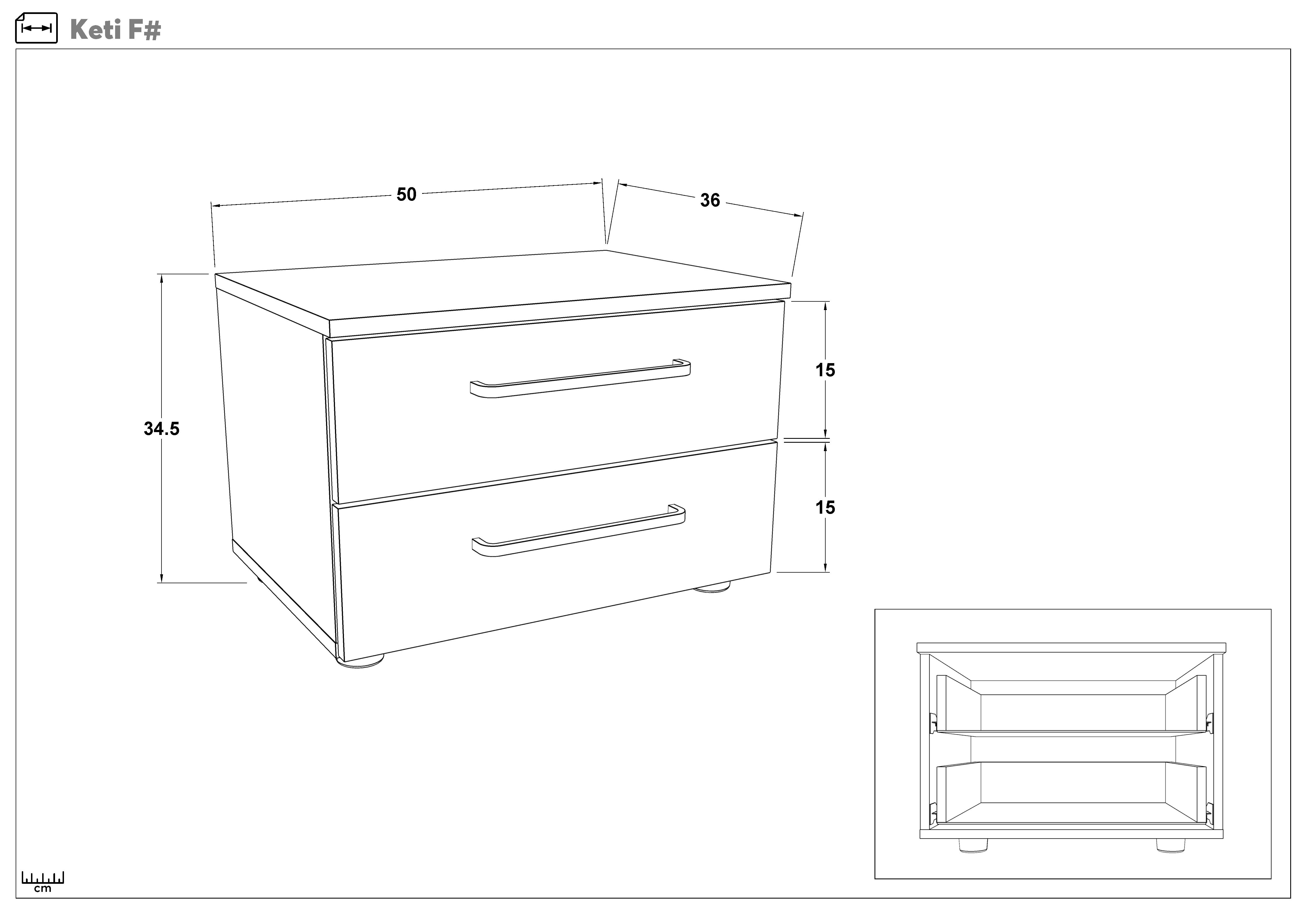 Keti F#

50

36

34.5

15

15

cm