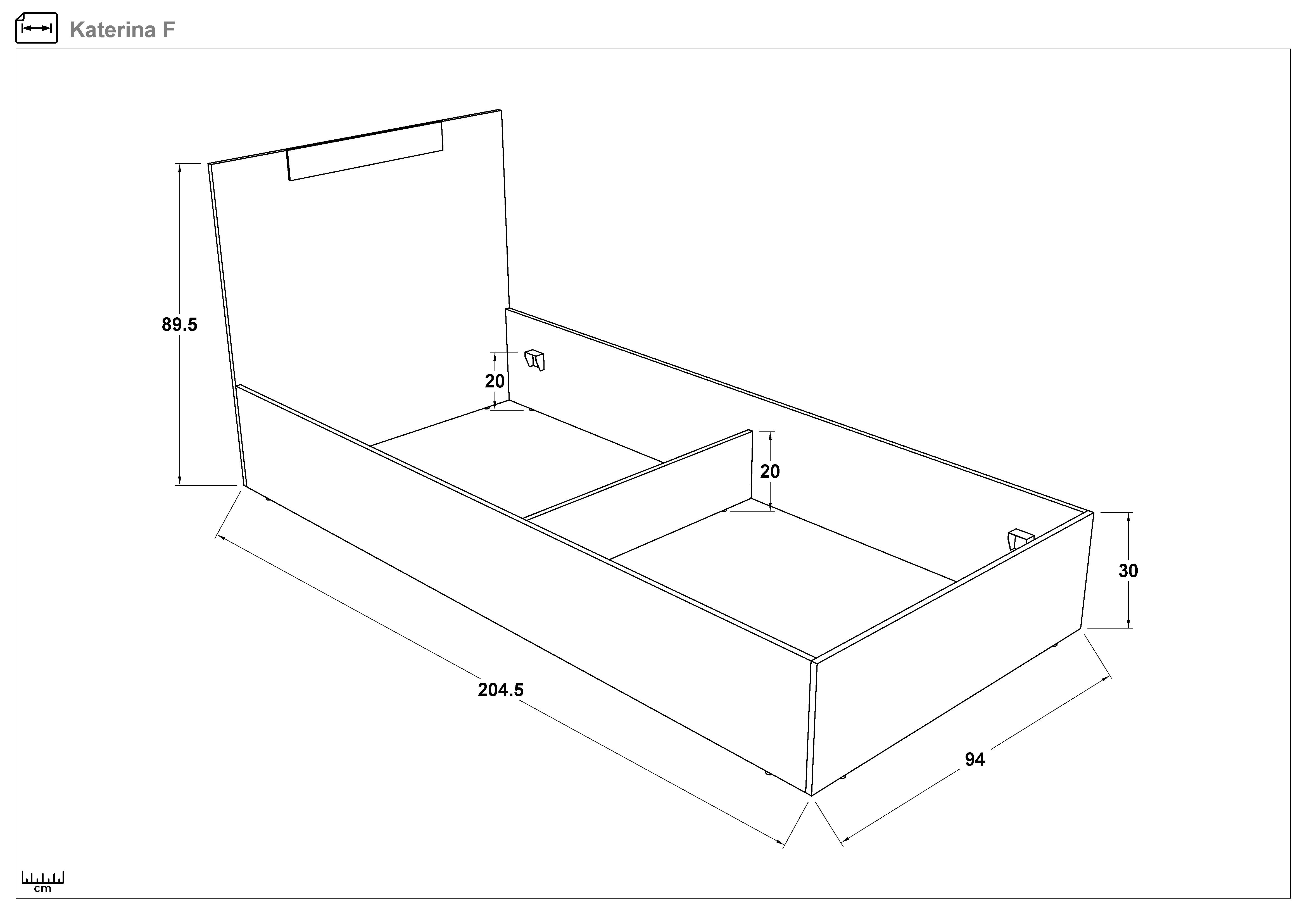 Katerina F

89.5

20

20

30

204.5

94

cm