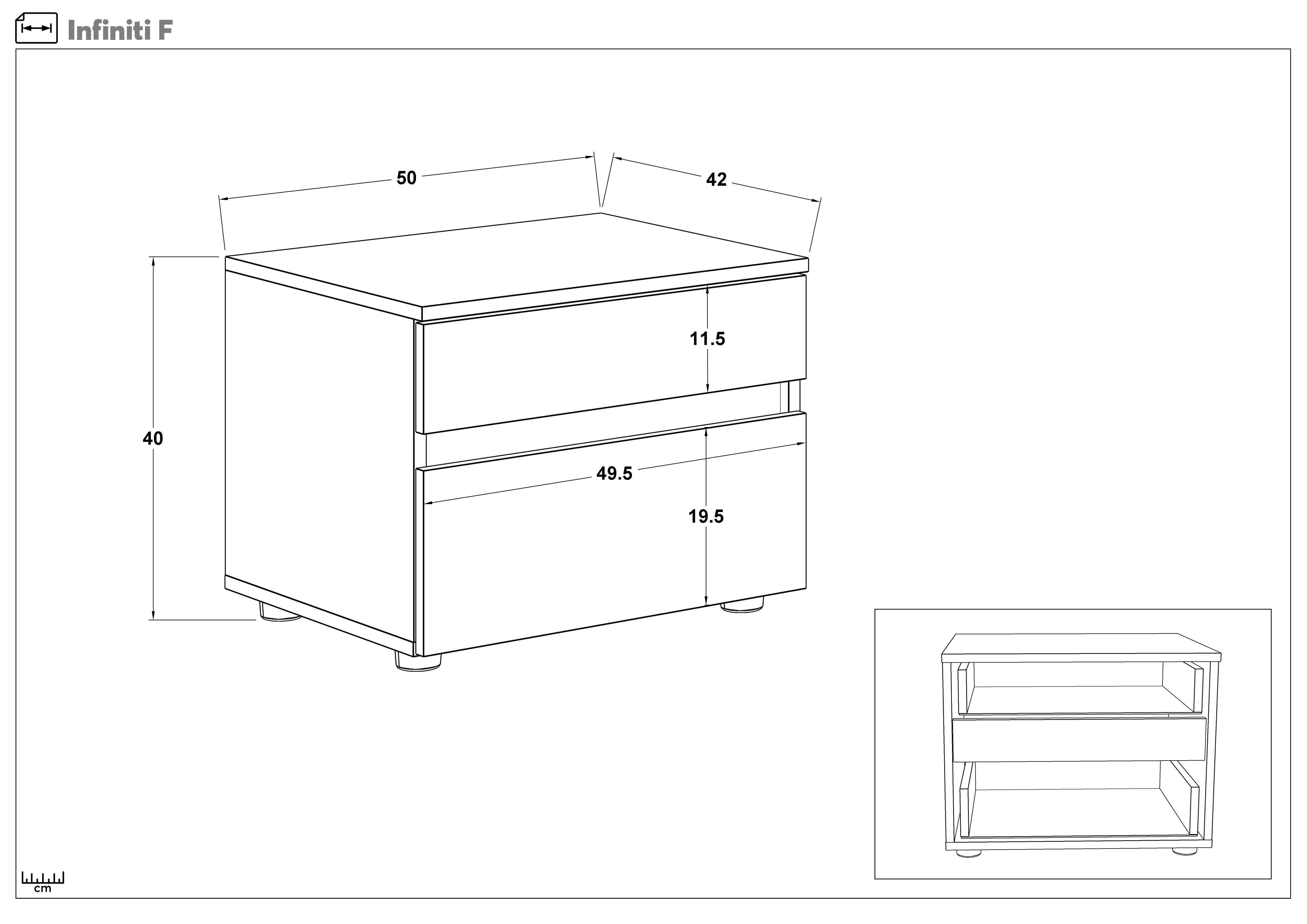 Infiniti F

50

42

40

11.5

49.5

19.5

cm