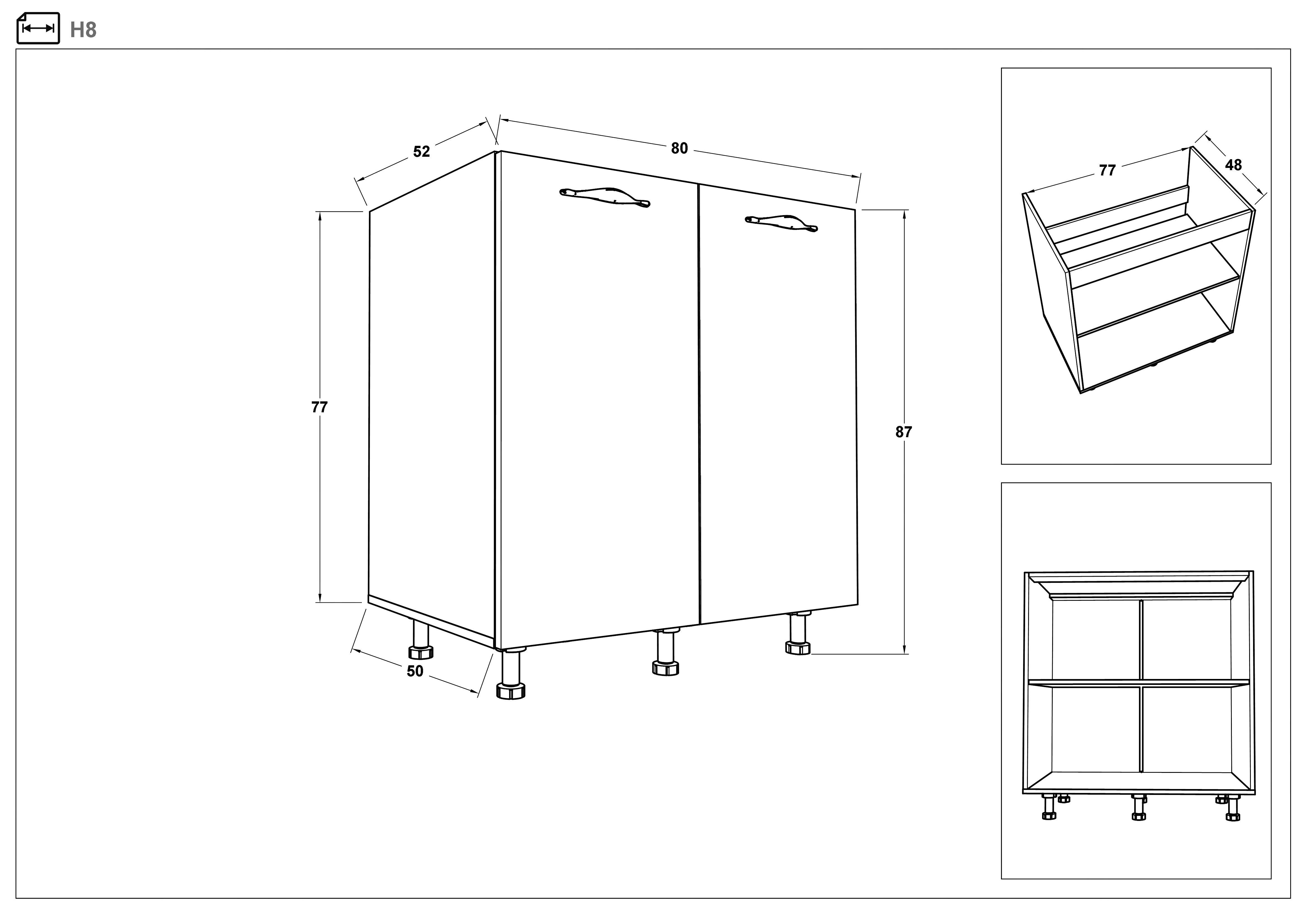 H8

52

80

77

87

50

77

48