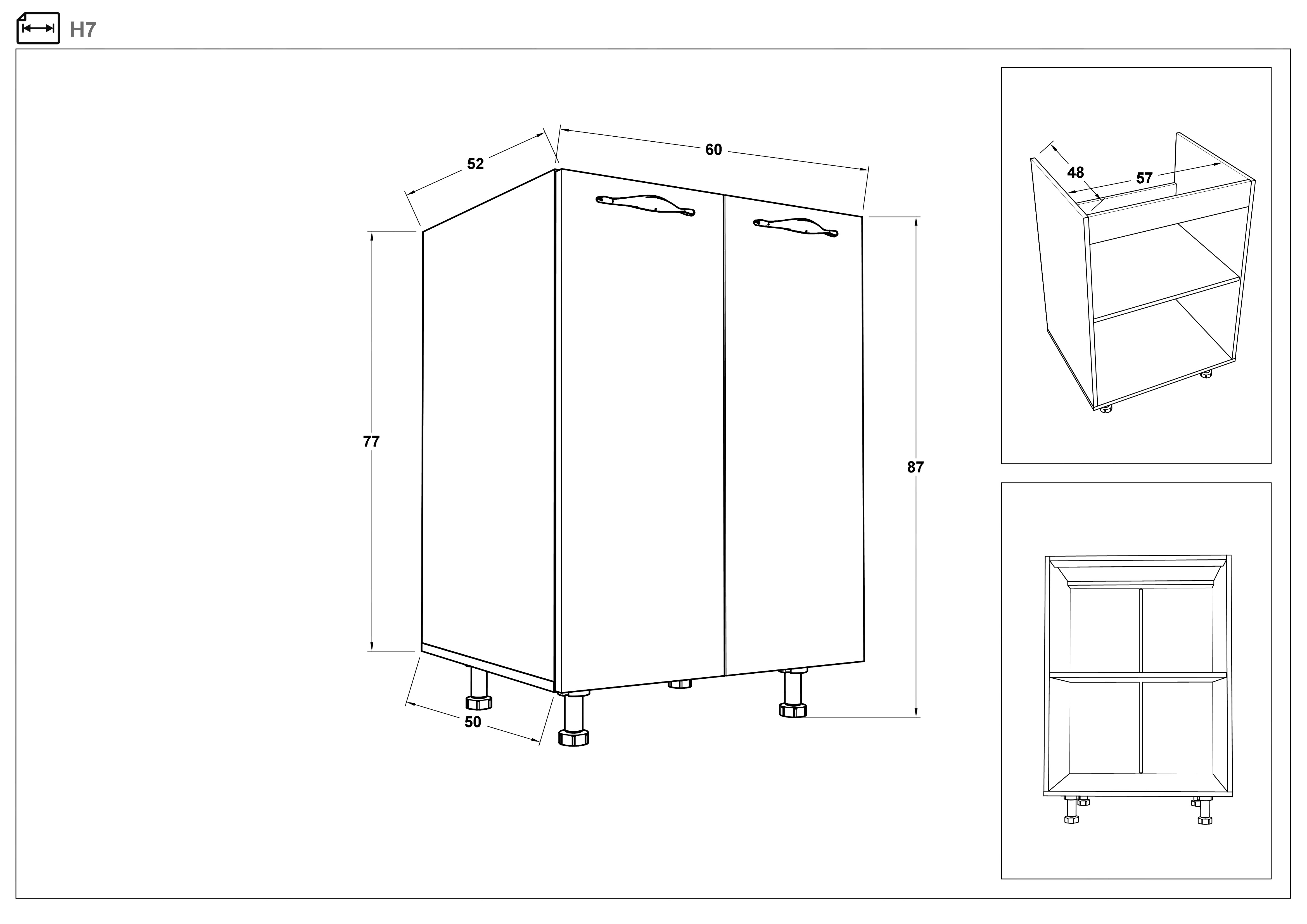 H7

52

60

77

87

50

48

57