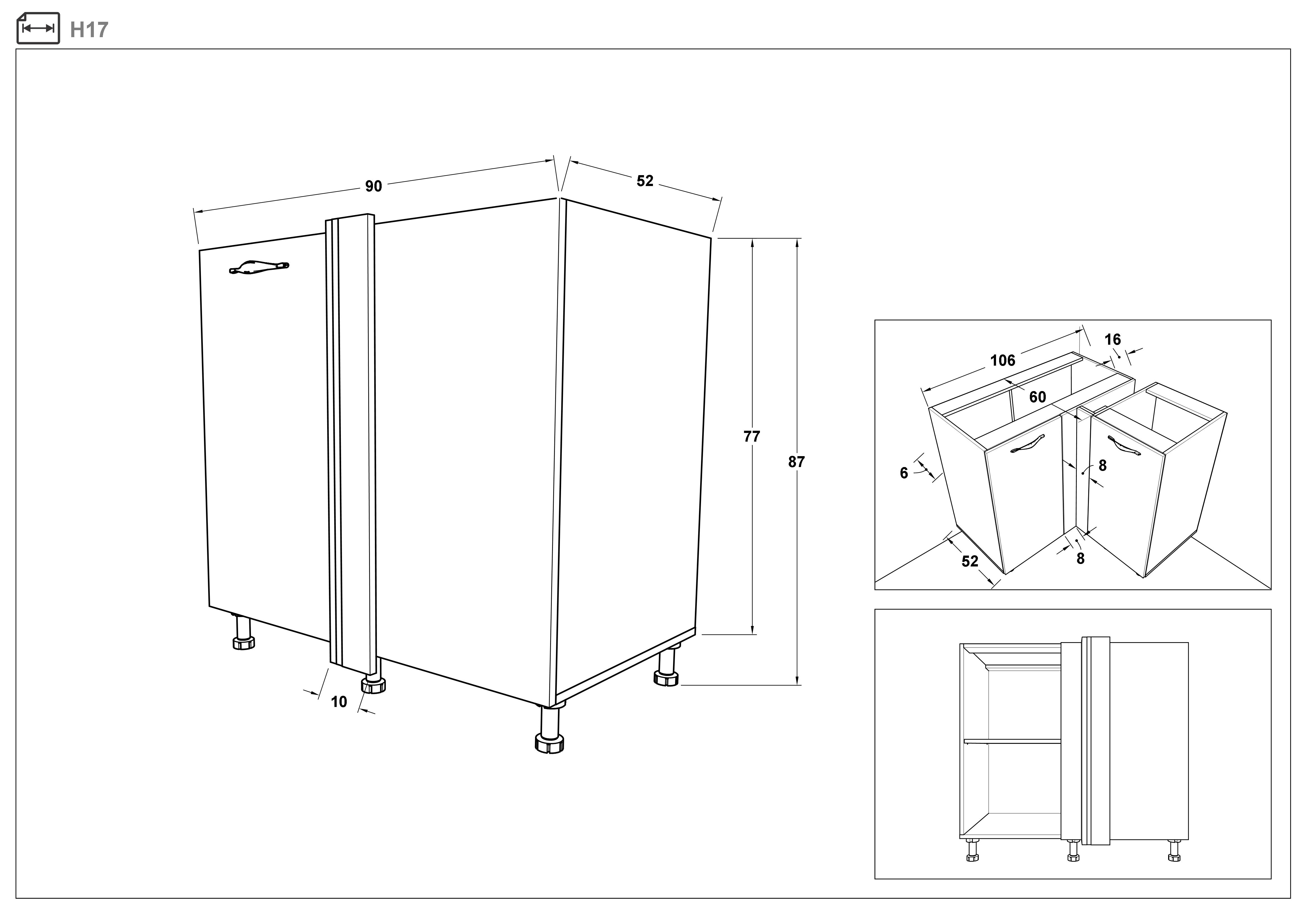 H17

90

52

77

87

10

106

16

60

6

8

8

52