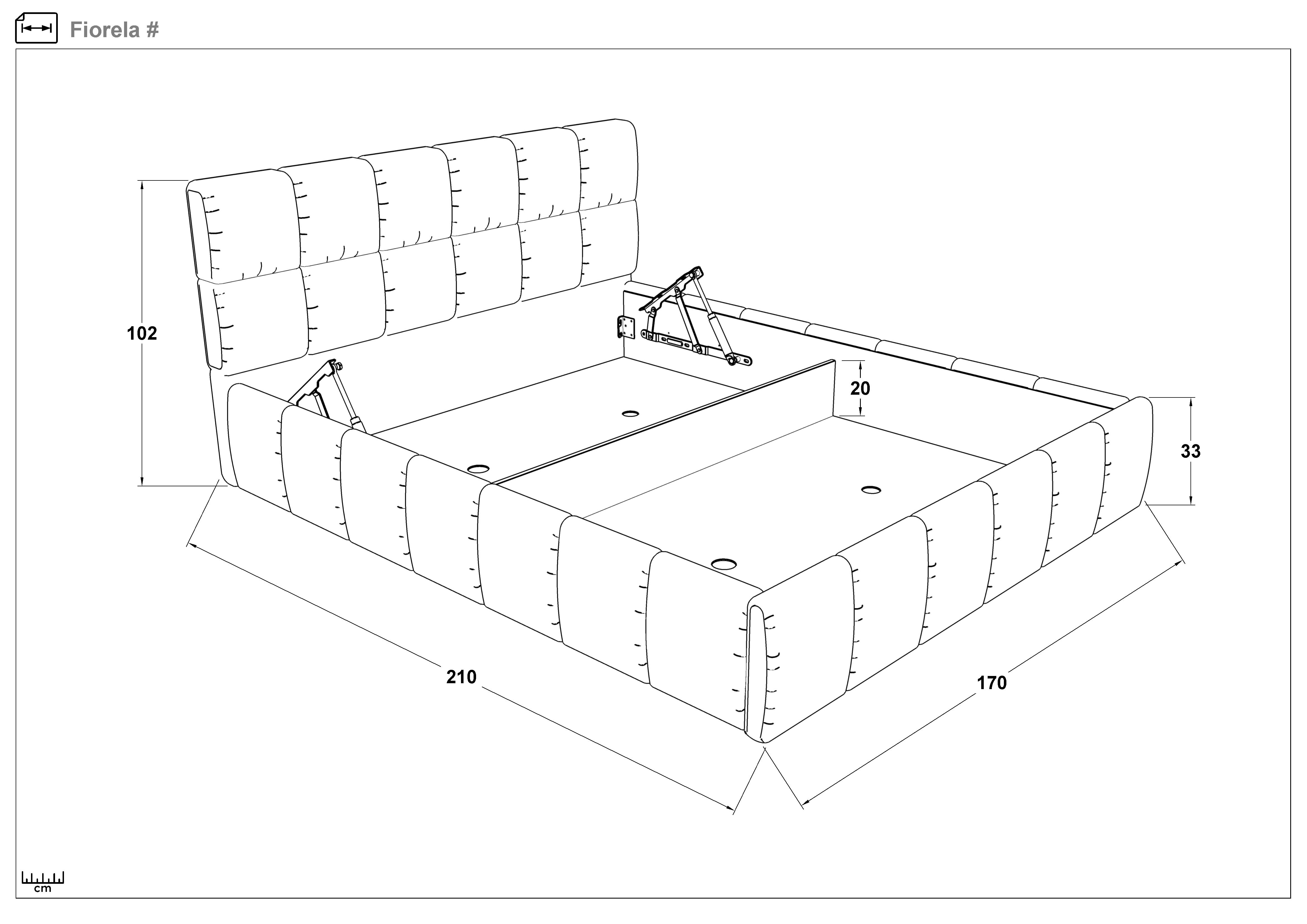 Fiorela #

102

20

33

210

170

cm