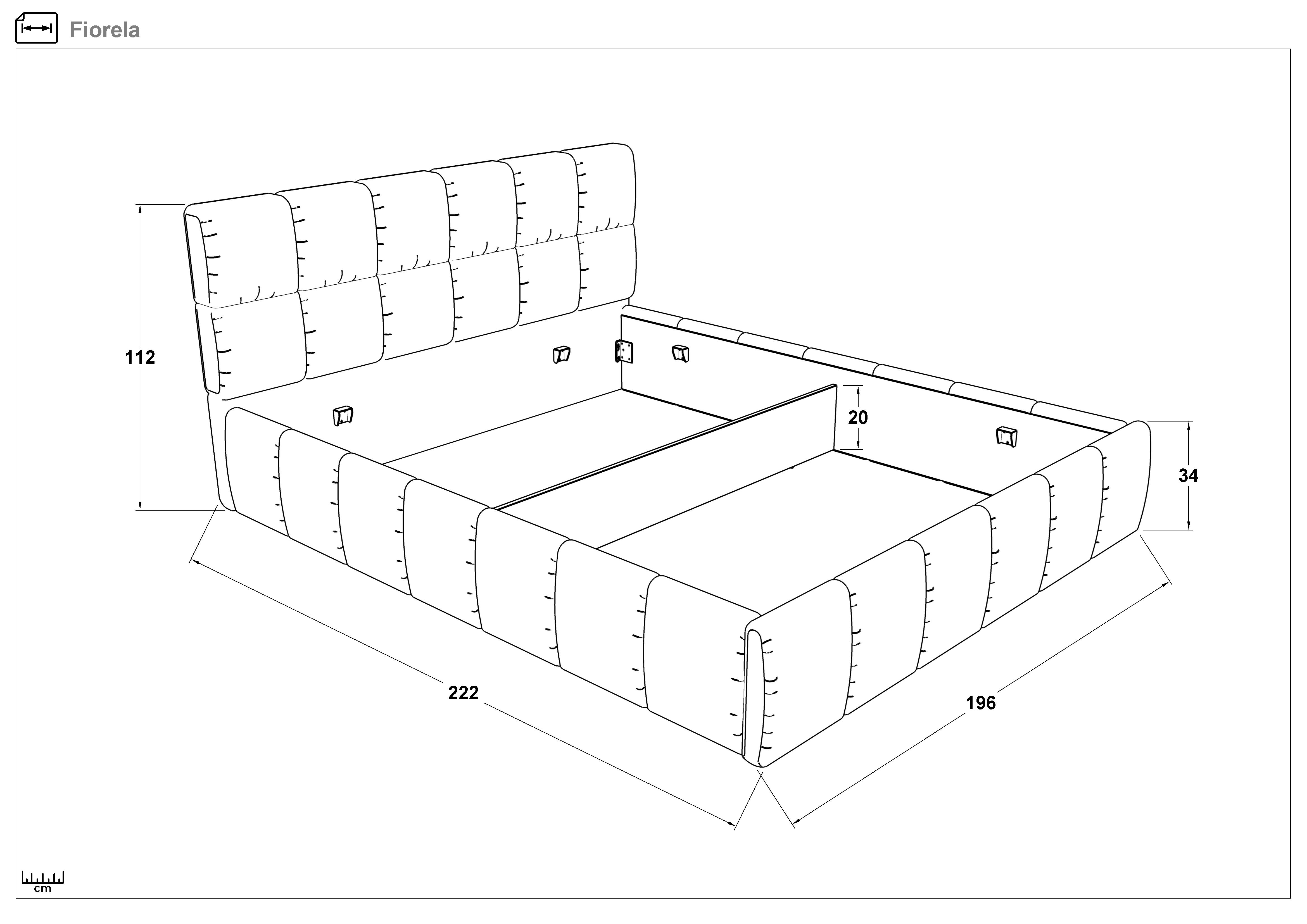 Fiorela

112

20

34

222

196

cm