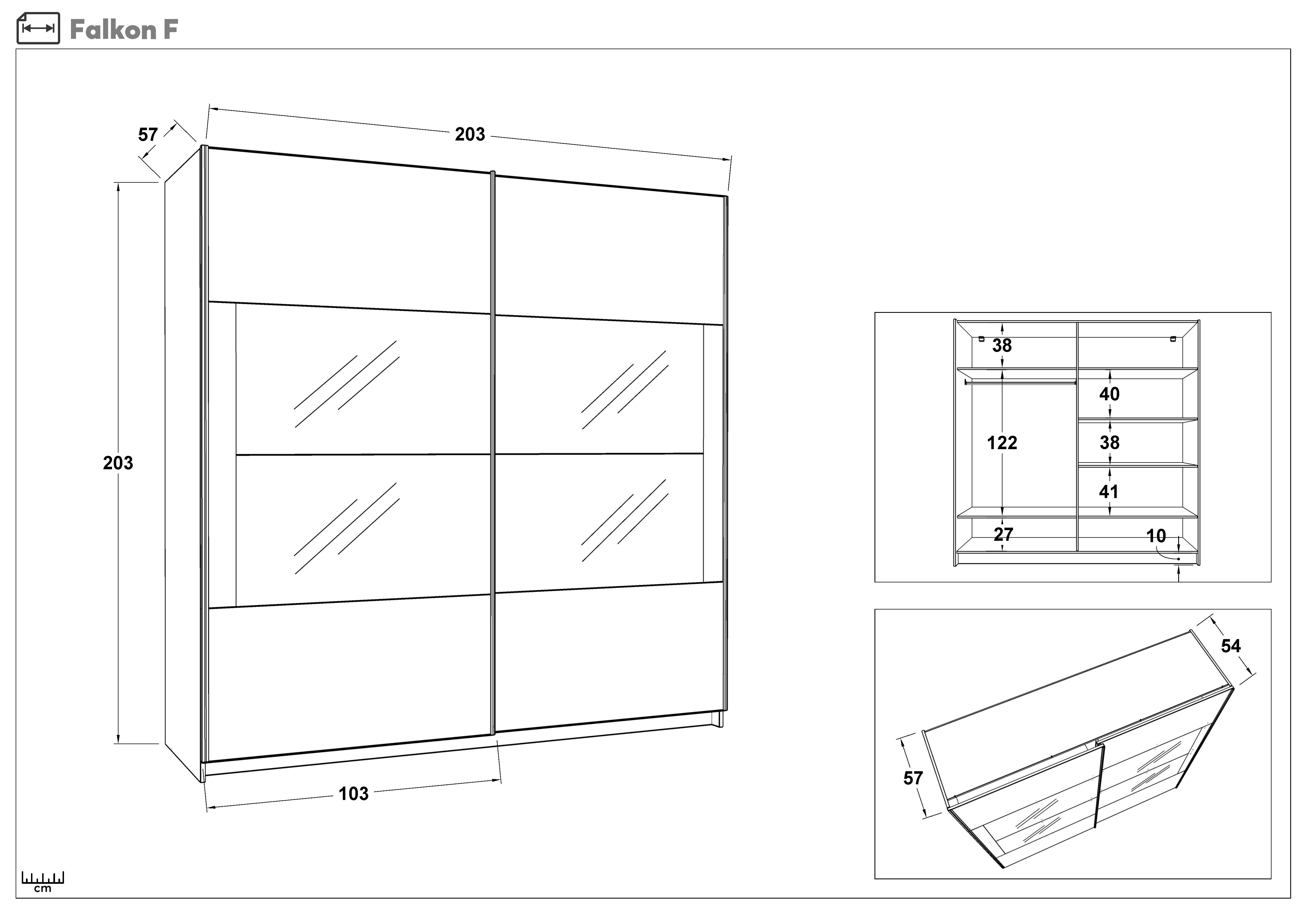 Falkon F

57

203

203

103

38

40

122

38

41

27

10

54

57

cm