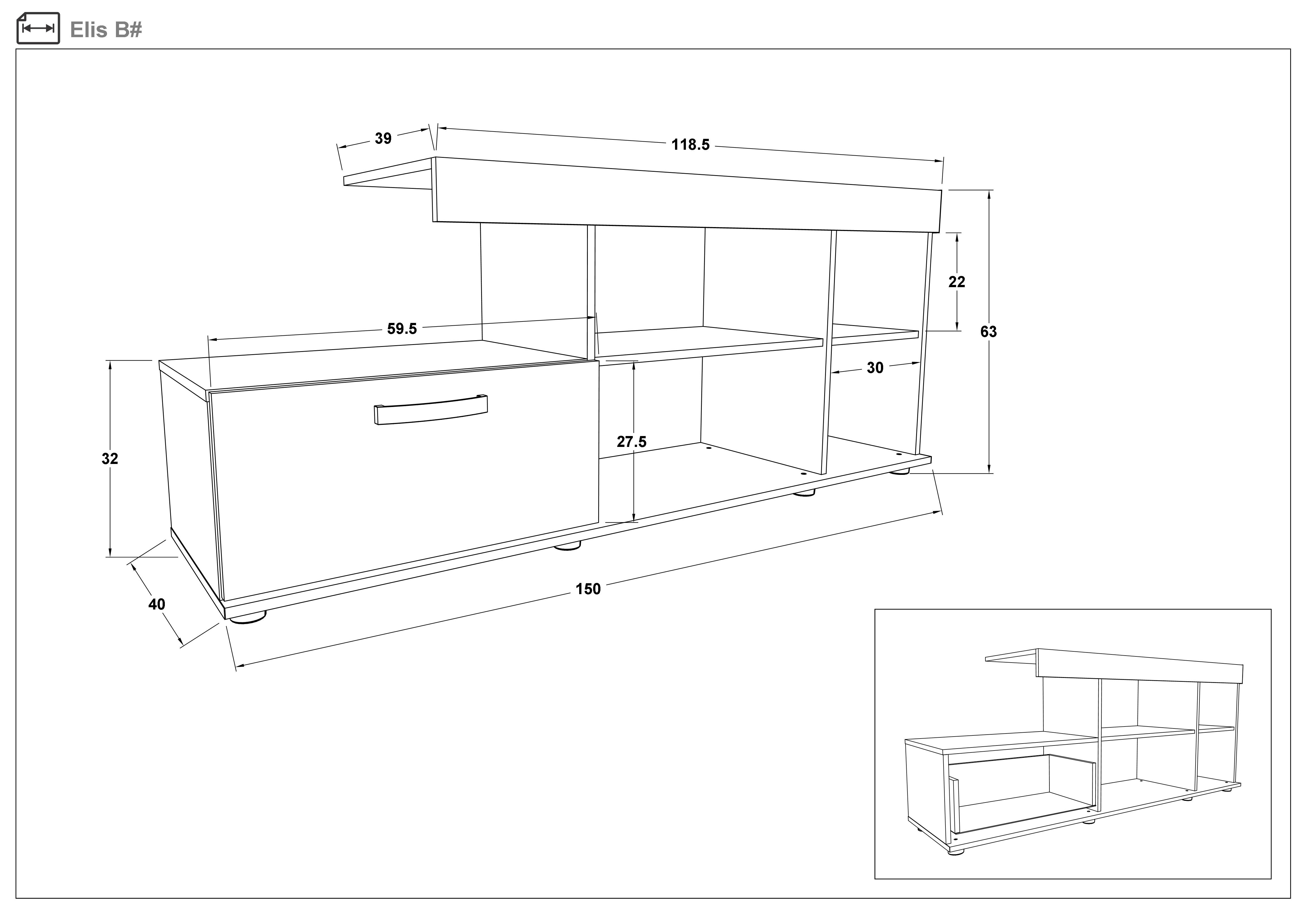 Elis B#

39
118.5
22
63
59.5
30
32
27.5
40
150