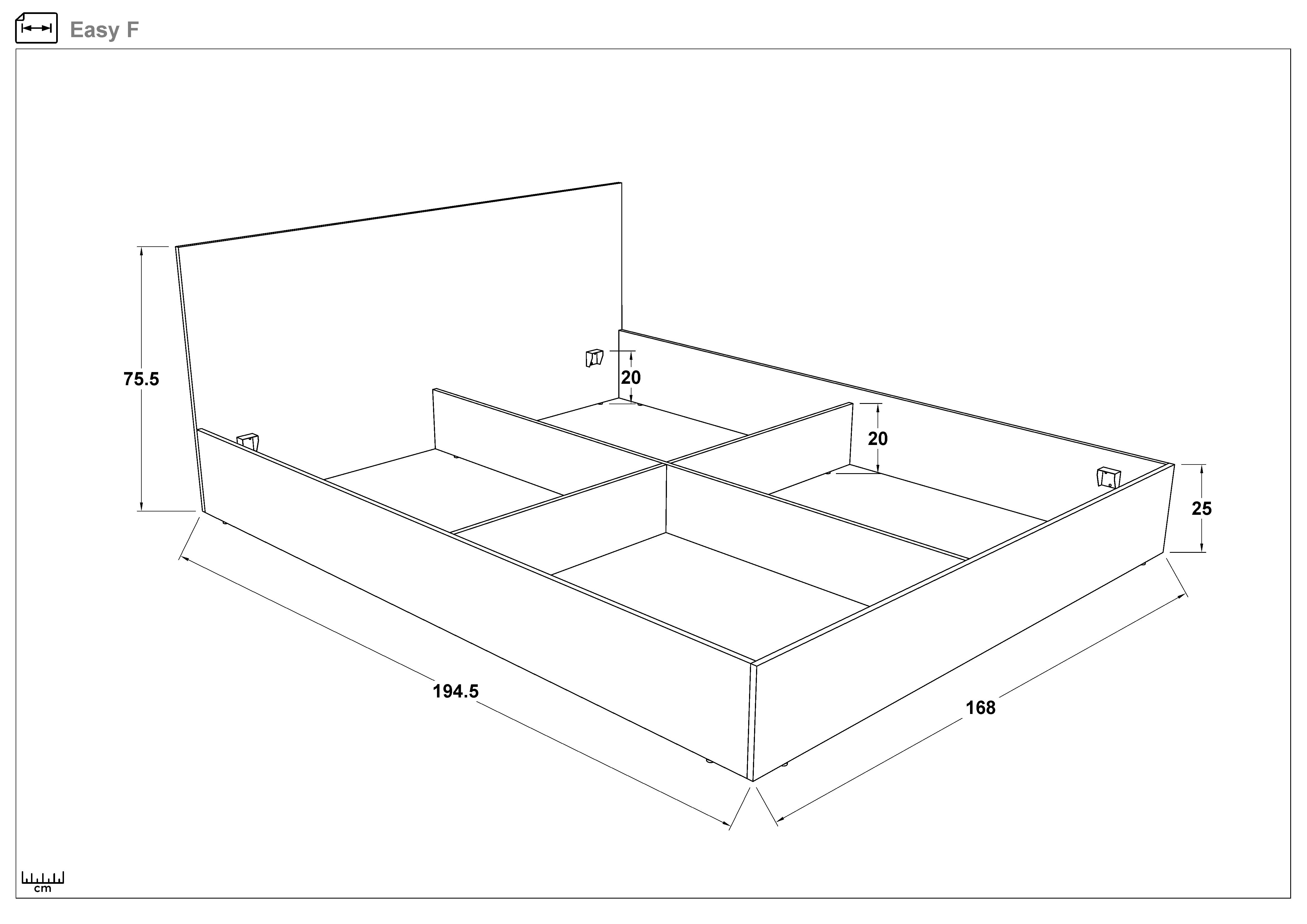 Easy F

75.5

20

20

25

194.5

168

cm