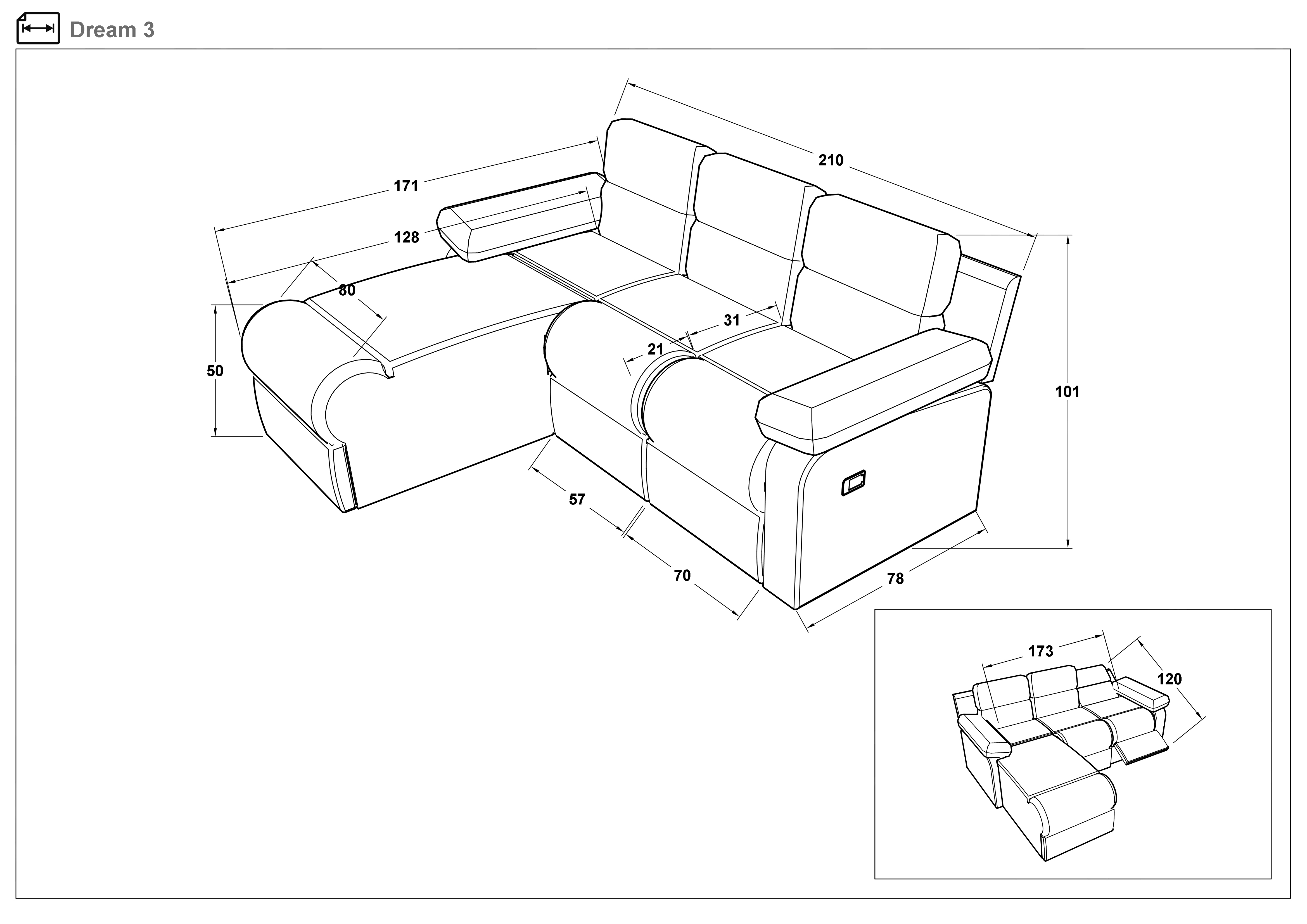 Dream 3

210

171

128

80

31

21

50

101

57

70

78

173

120