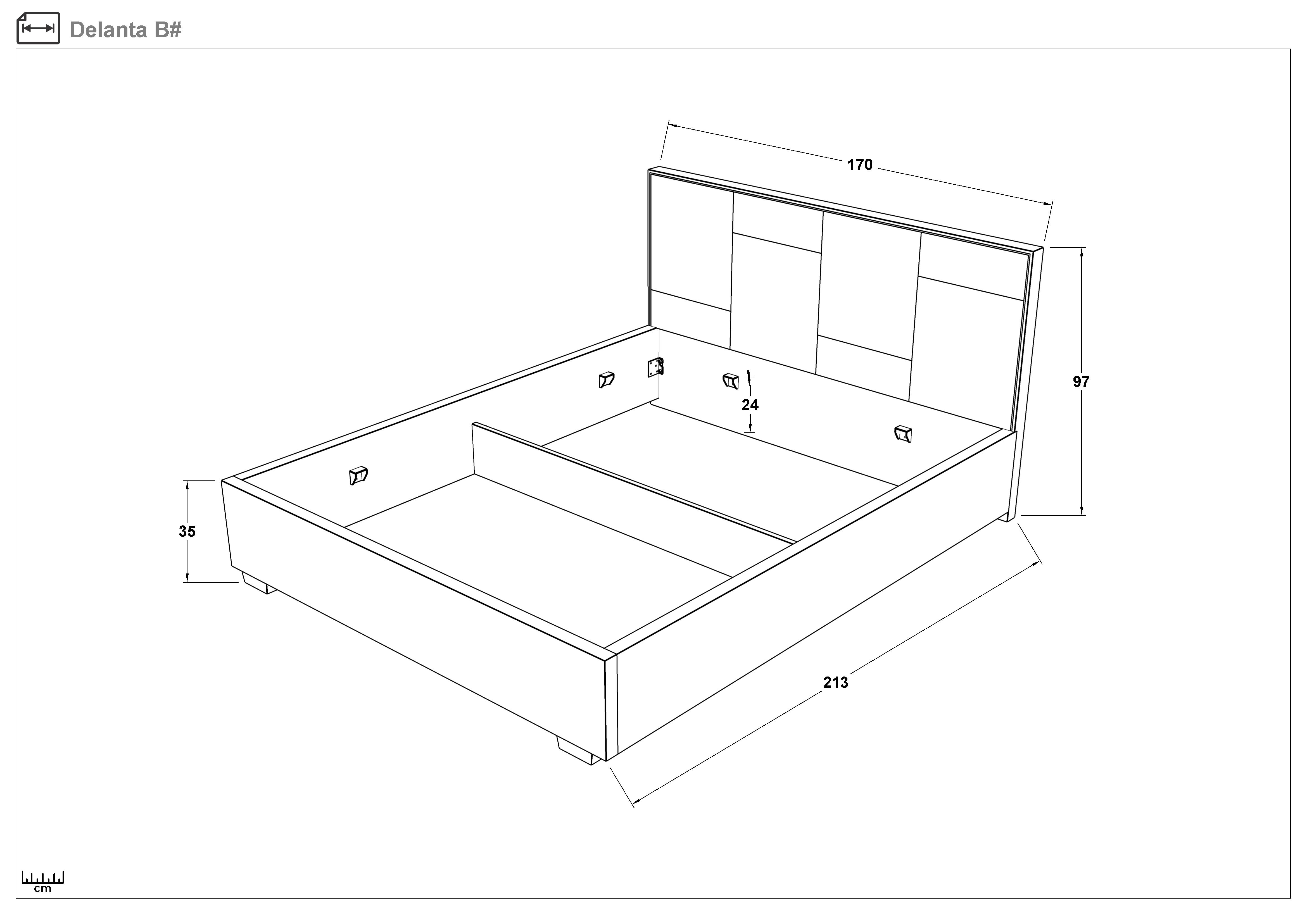 Delanta B#

170

97

24

35

213

cm