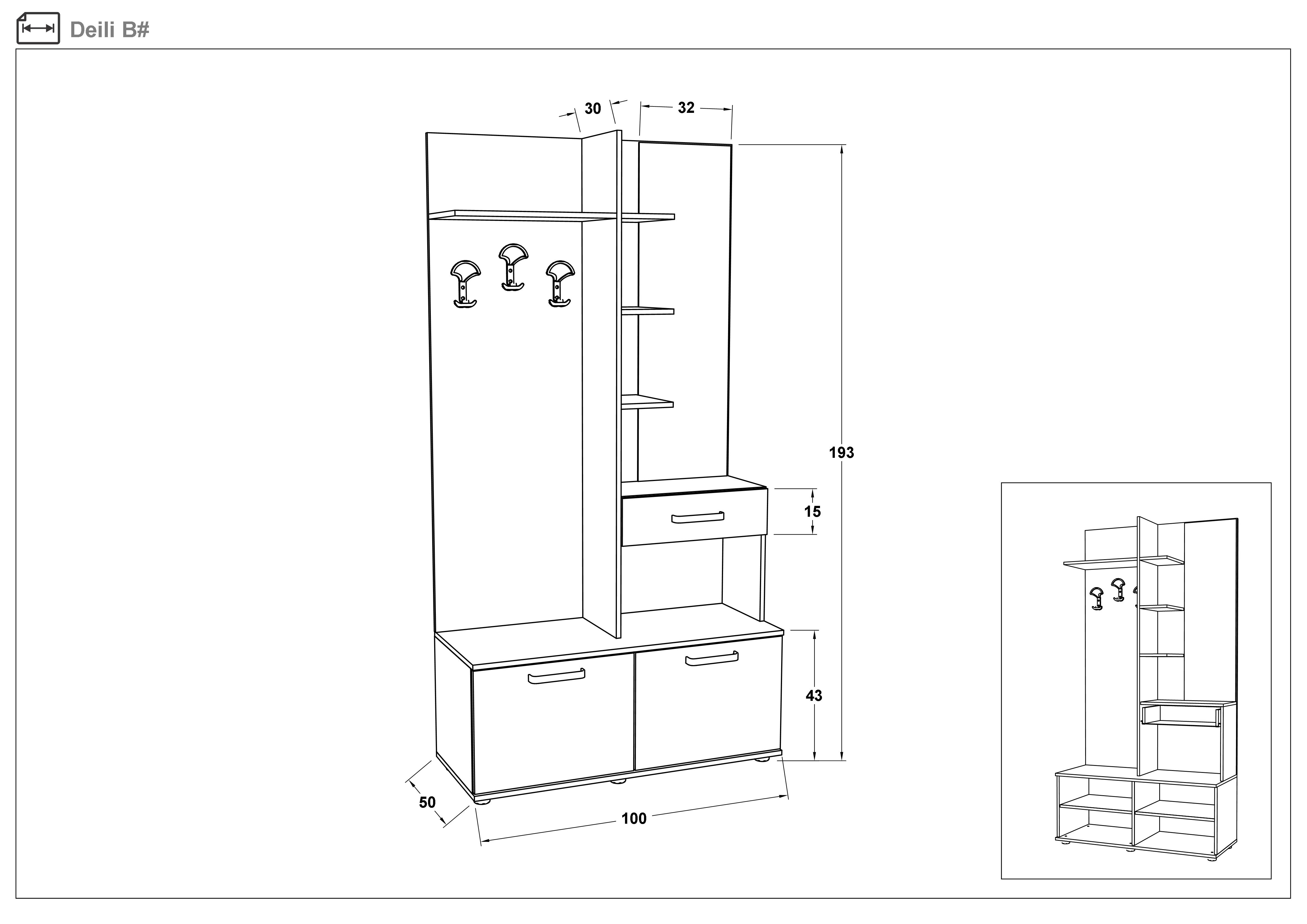 Deili B#

30
32
193
15
43
50
100