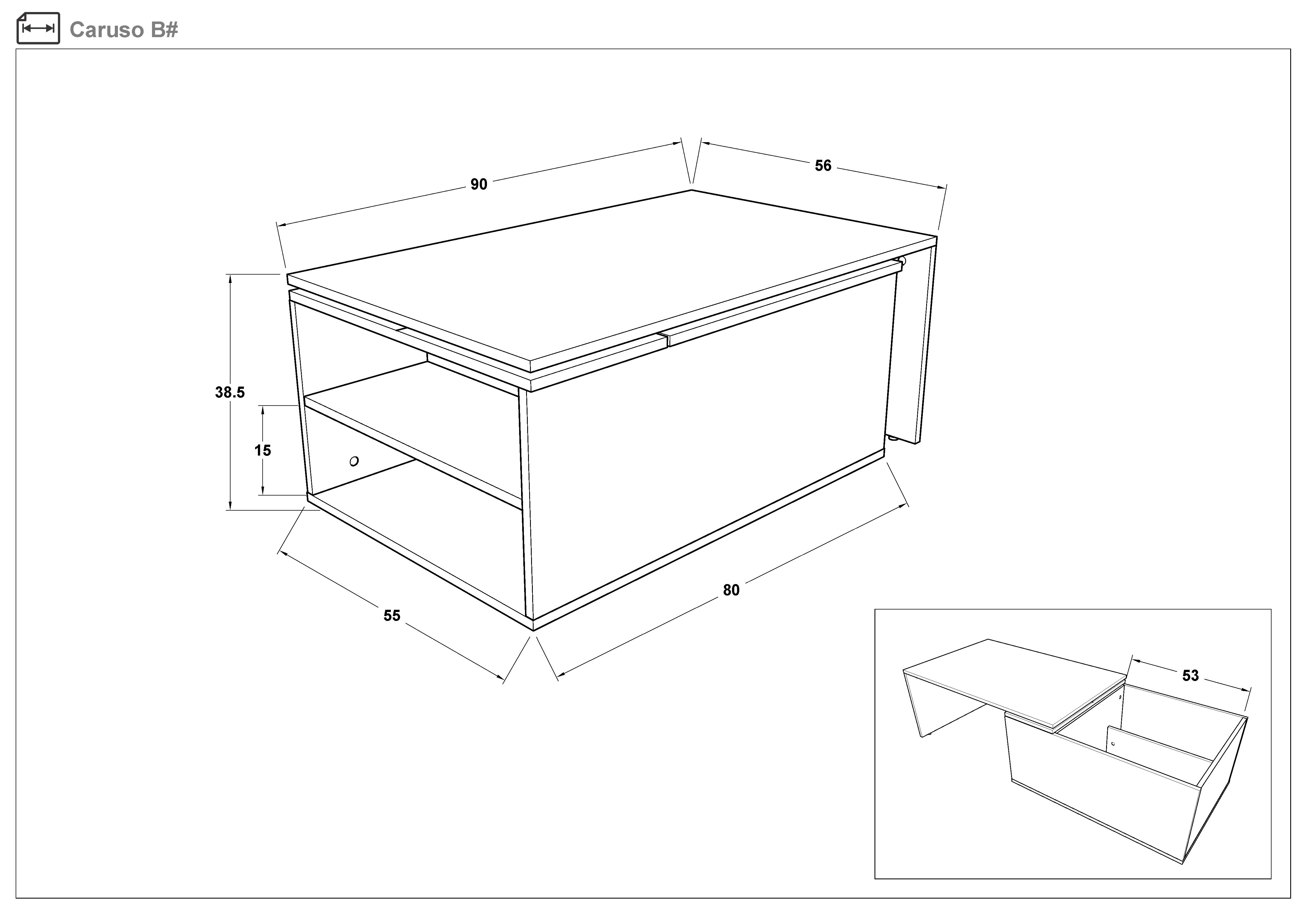 Caruso B#

90

56

38.5

15

55

80

53