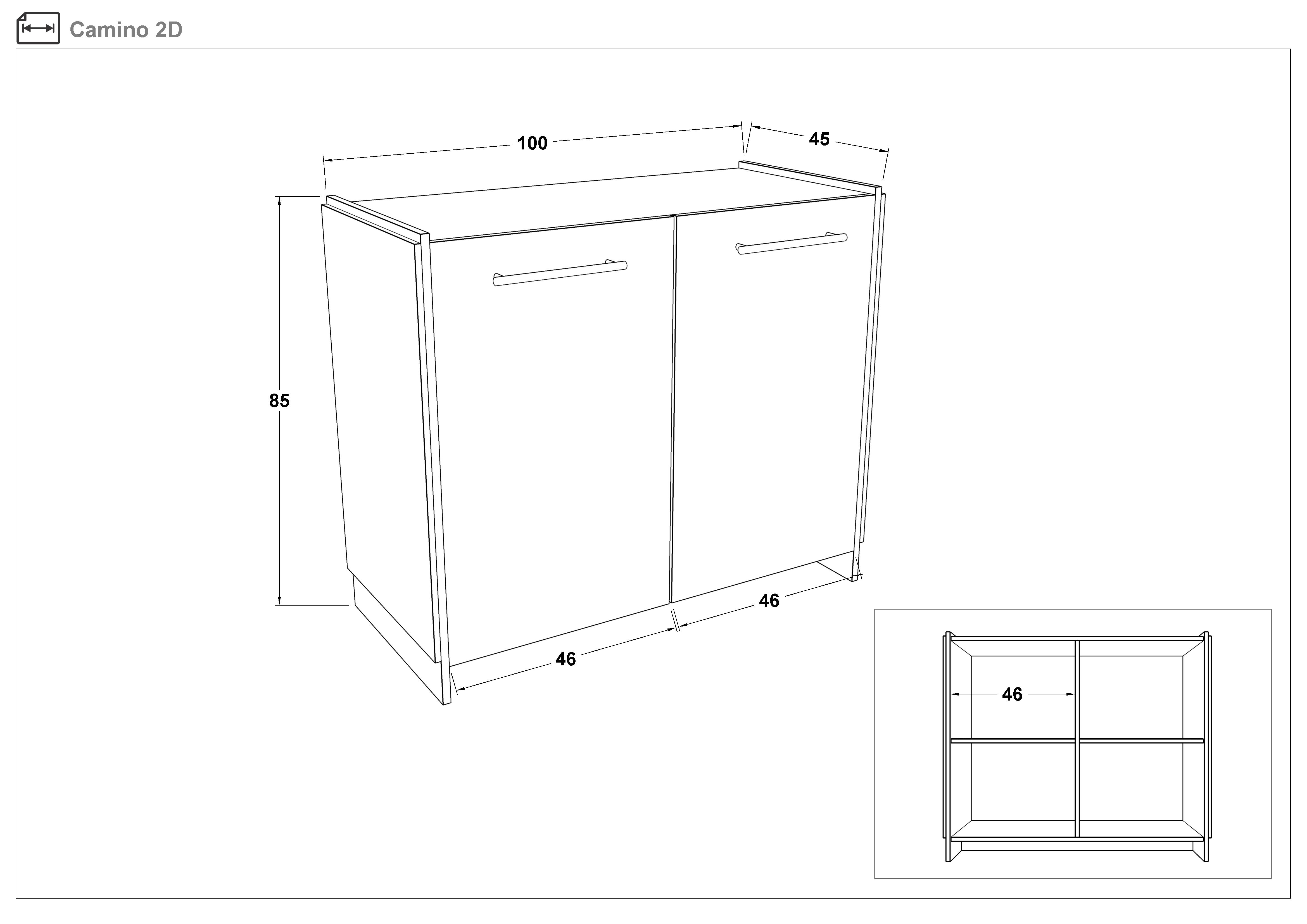 Camino 2D

100

45

85

46

46

46