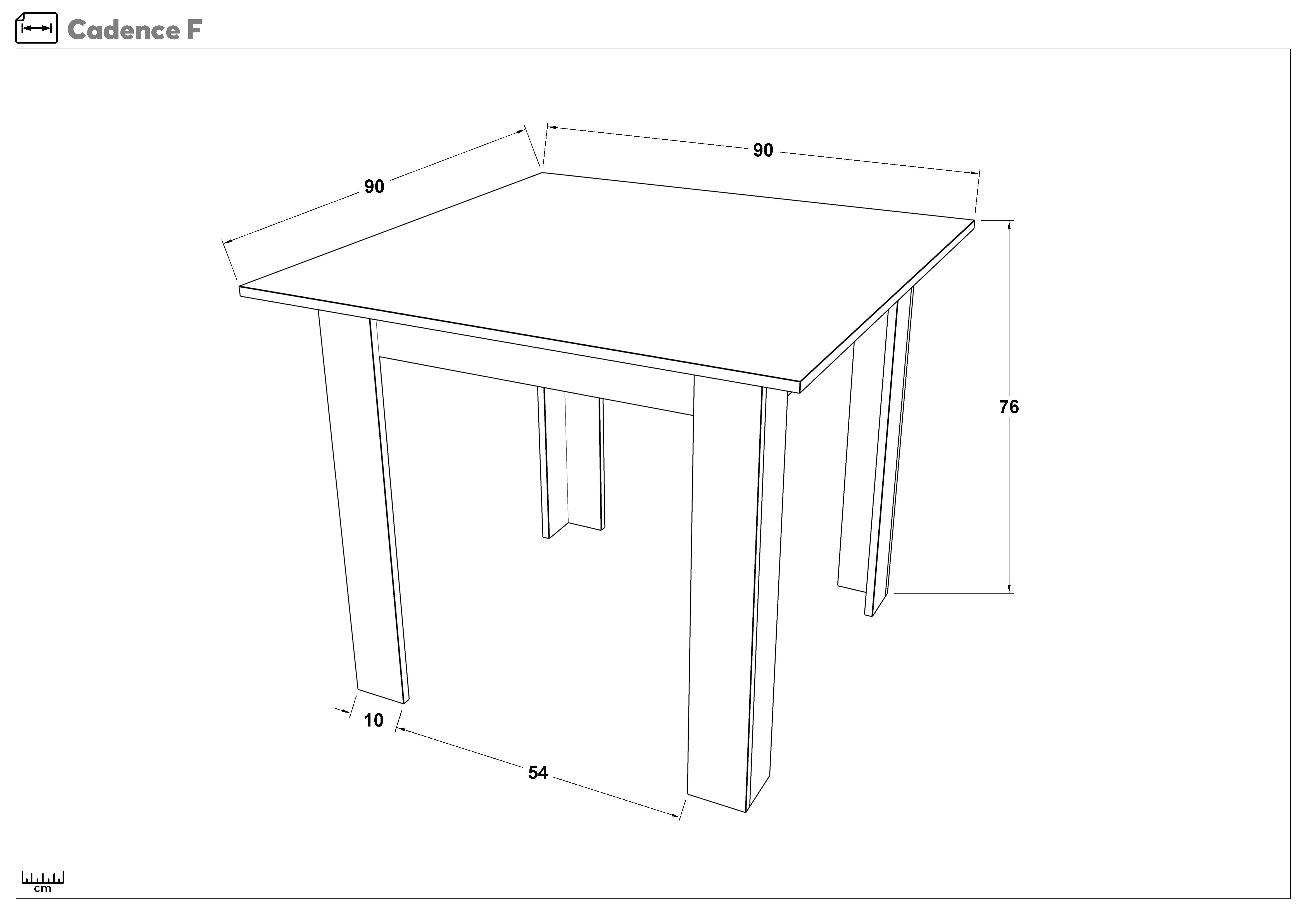 Cadence F

90

90

76

10

54

cm