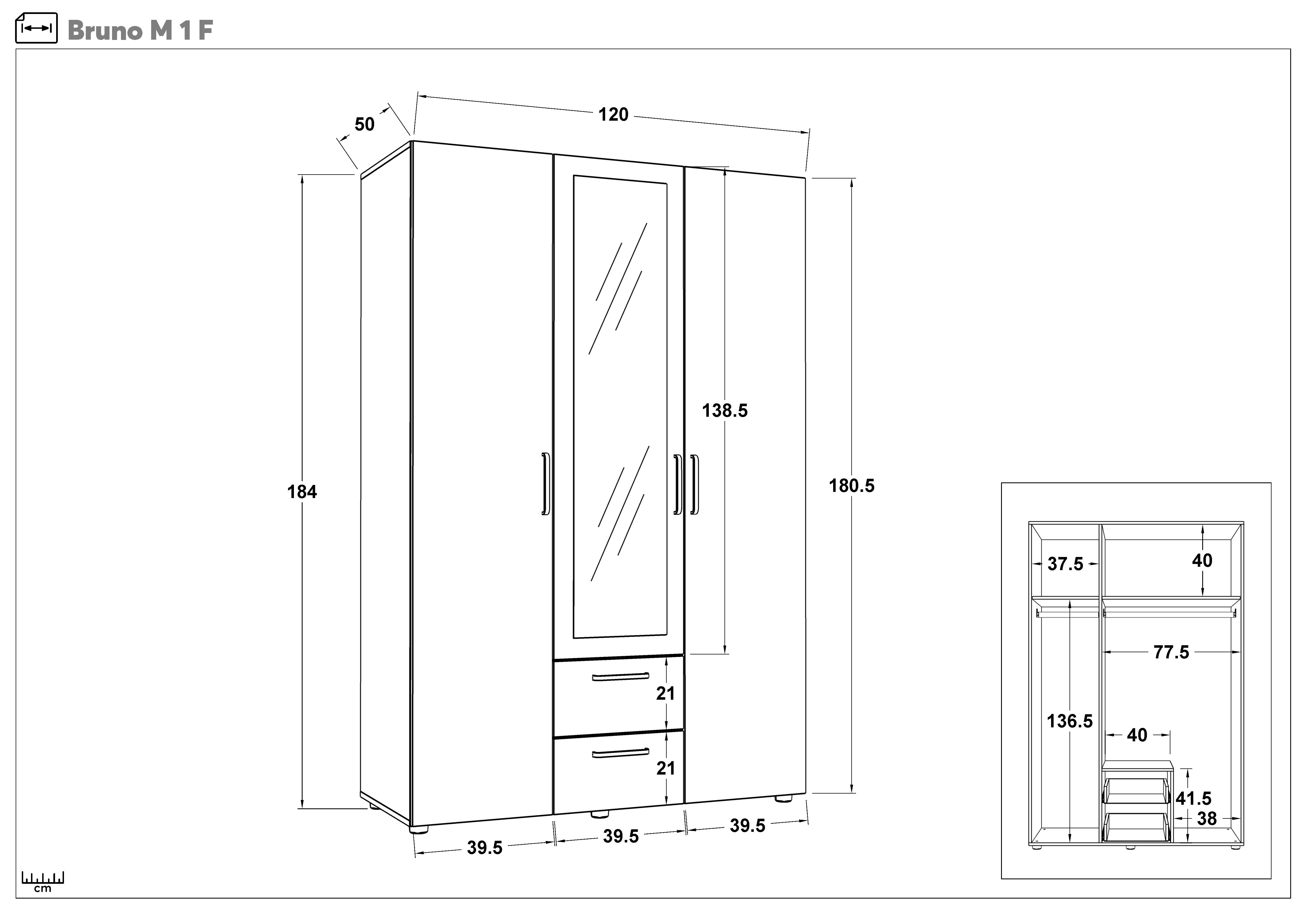 Bruno M 1 F

50

120

184

138.5

180.5

21

21

39.5

39.5

39.5

37.5

40

77.5

136.5

40

41.5

38

cm