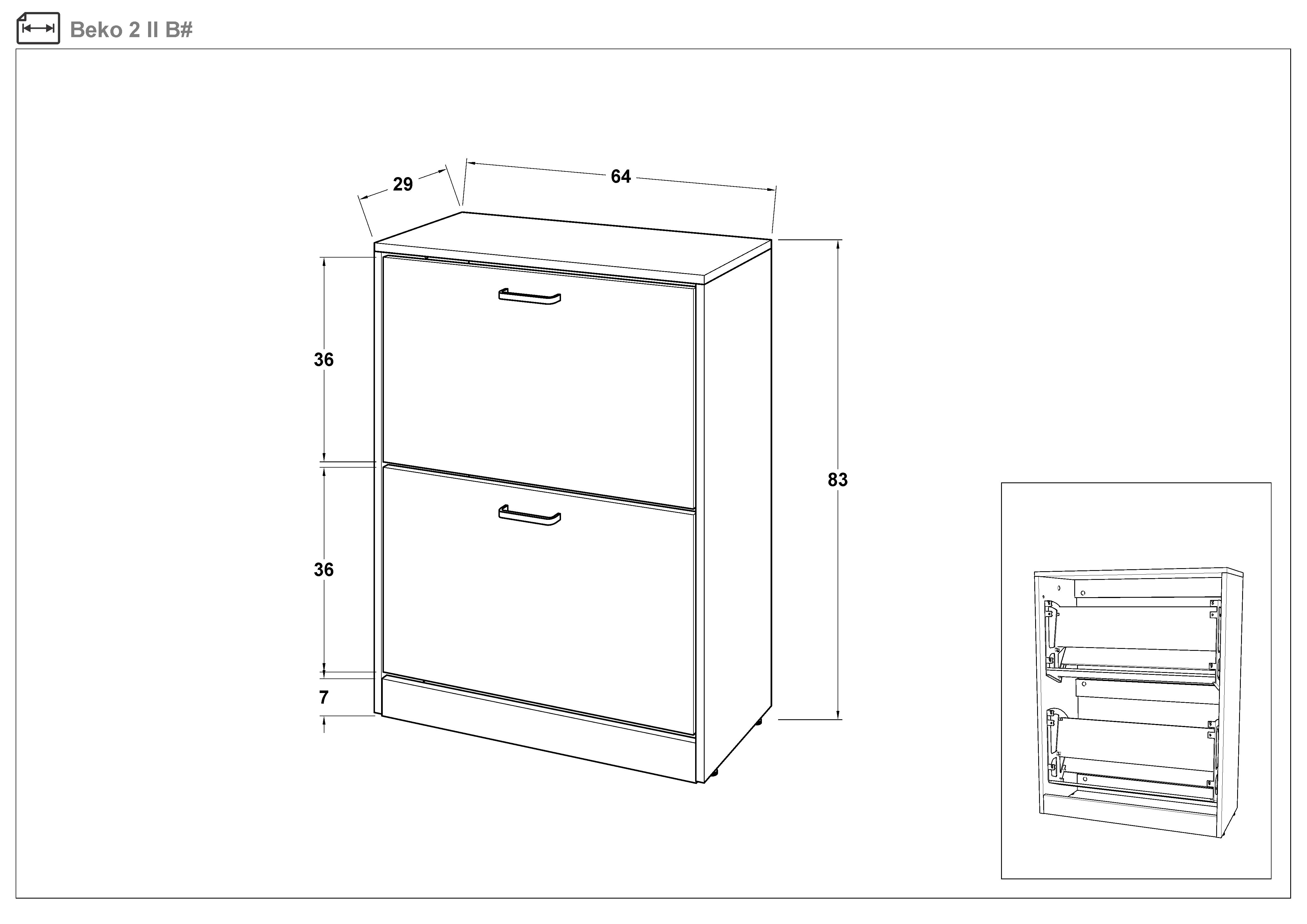 Beko 2 II B#

29

64

36

36

7

83