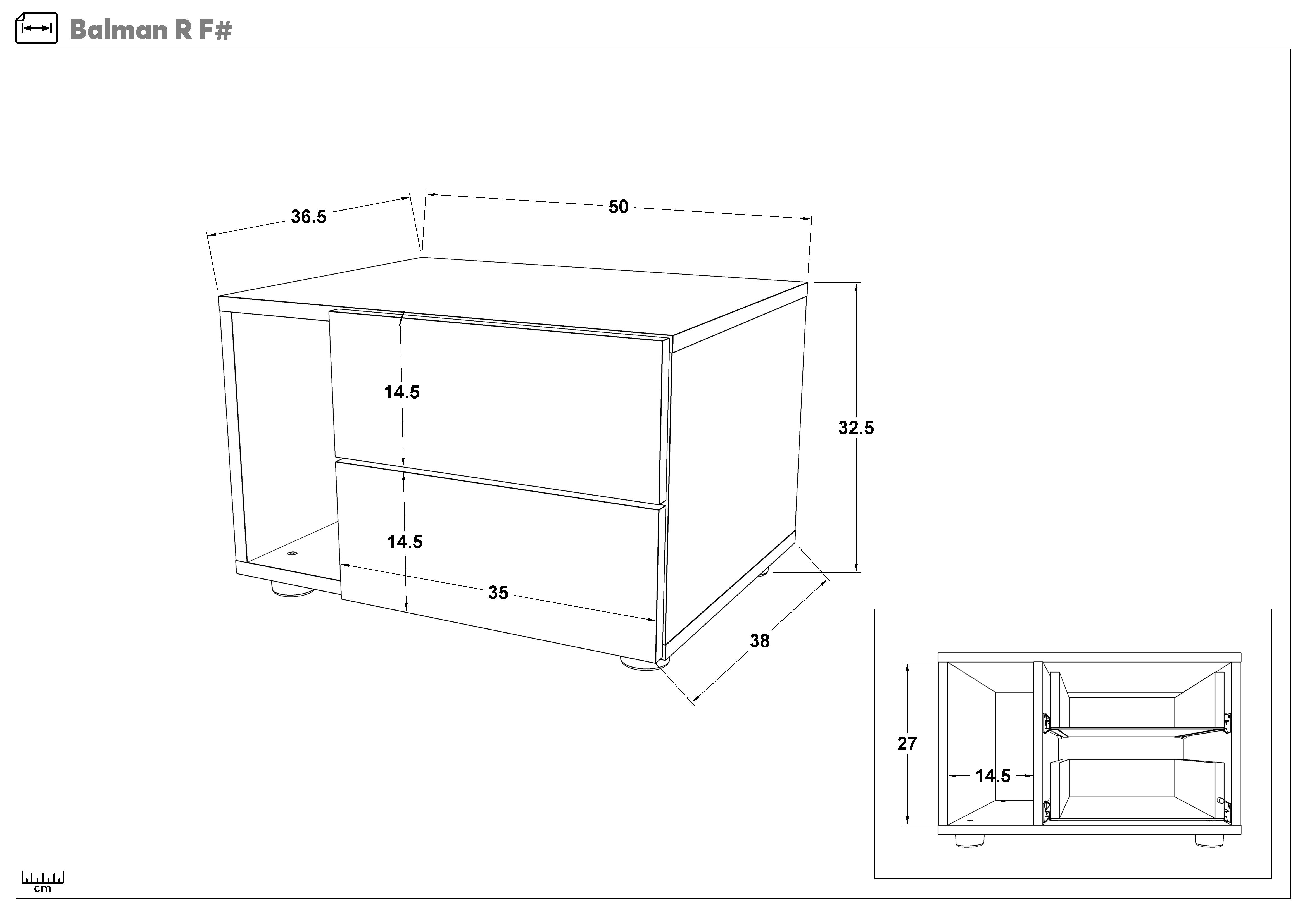 Balman R F#

36.5

50

14.5

32.5

14.5

35

38

27

14.5

cm