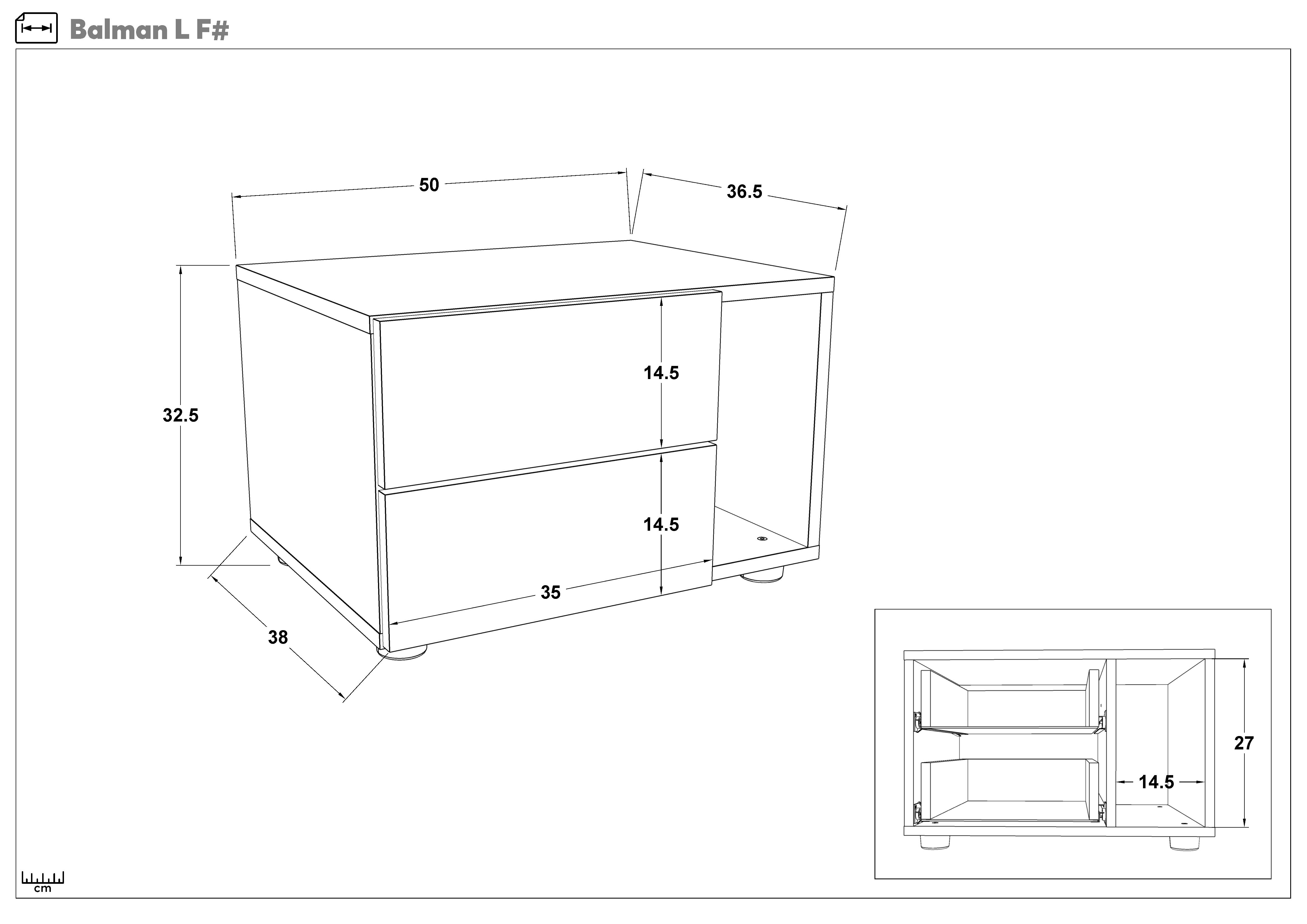 Balman L F#

50
36.5
32.5
14.5
14.5
35
38

27
14.5

cm