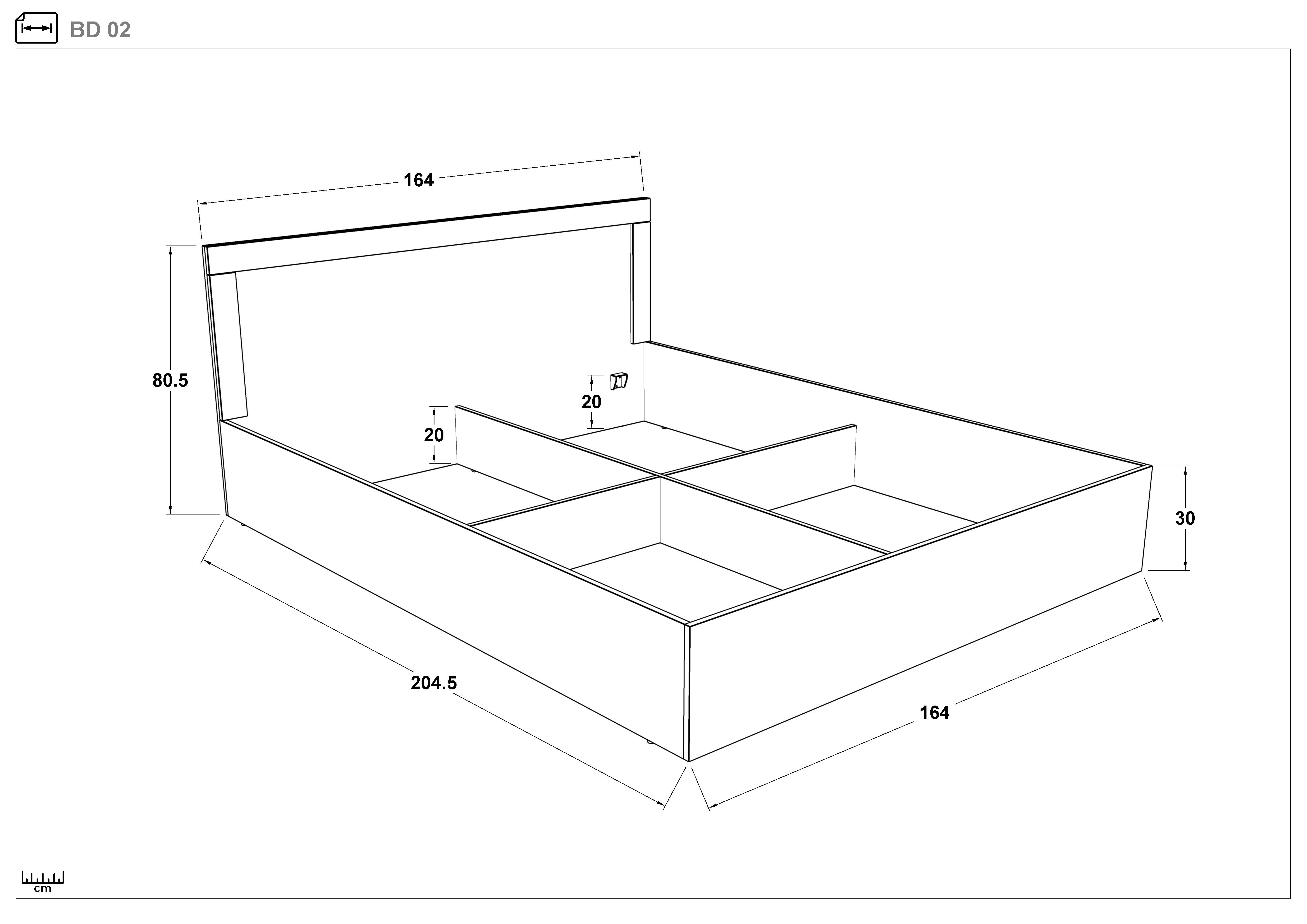 BD 02

164

80.5

20

20

30

204.5

164

cm