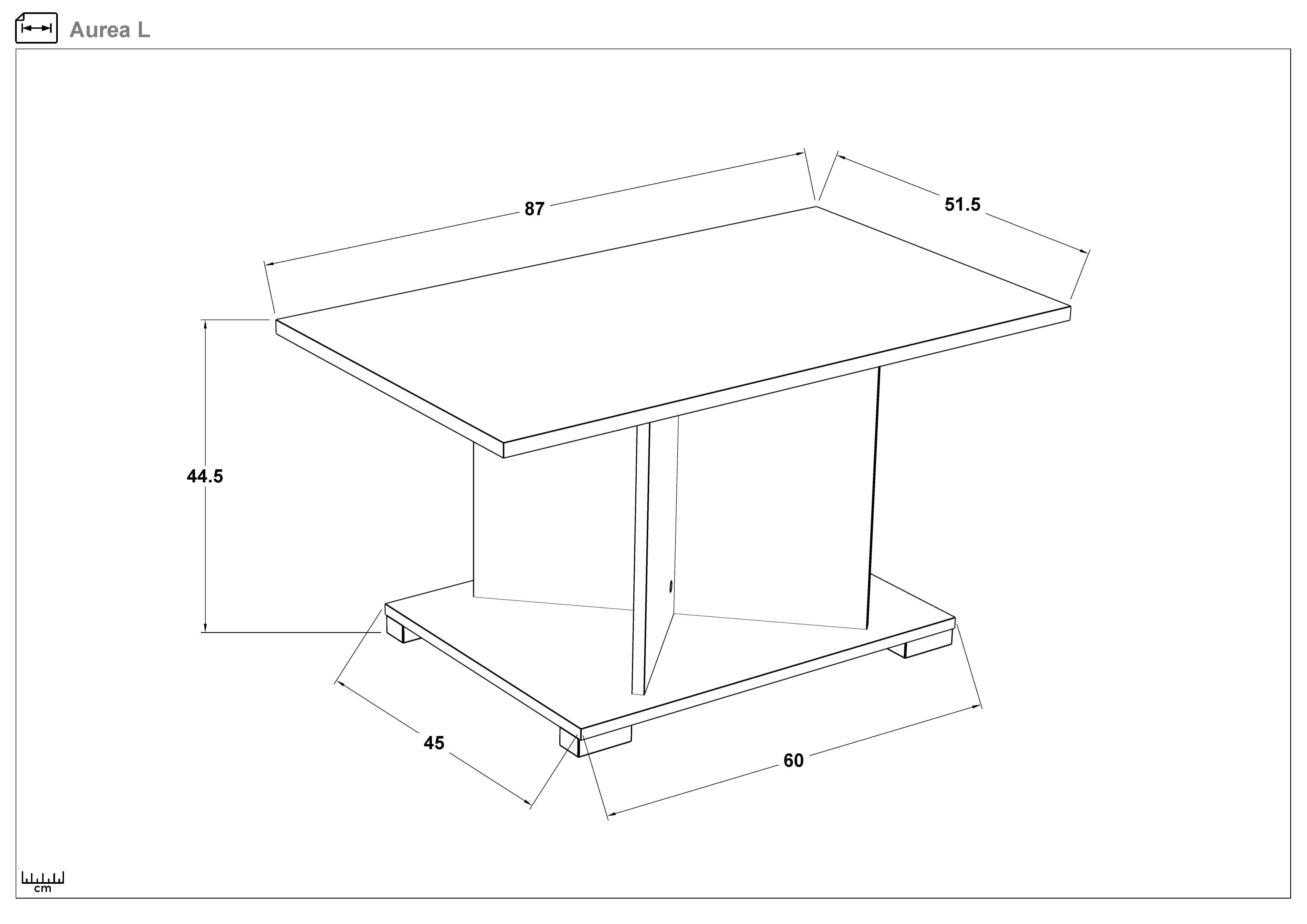 Aurea L

87

51.5

44.5

45

60

cm