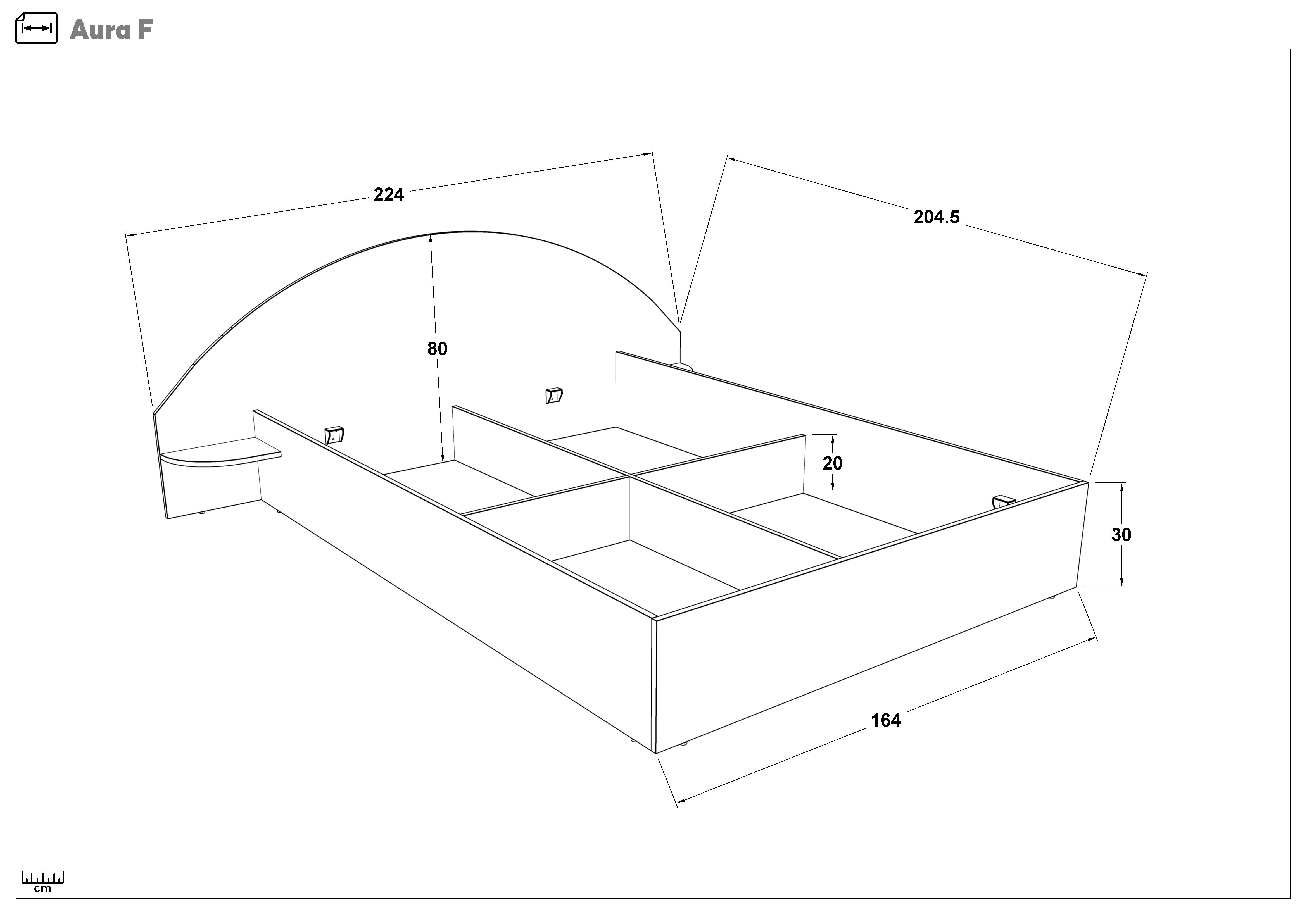 Aura F

224

204.5

80

20

30

164

cm