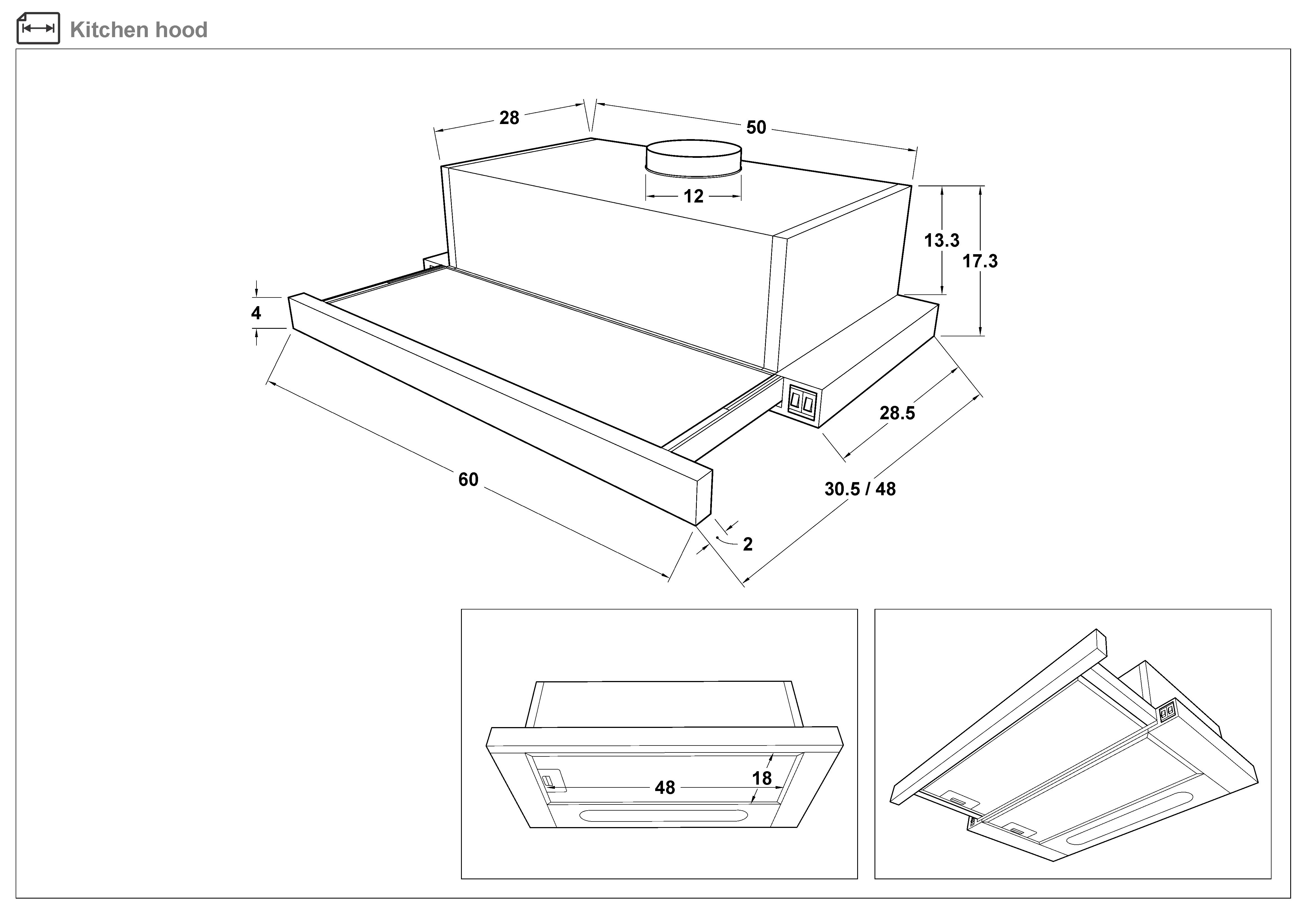 Kitchen hood

28

50

12

13.3

17.3

4

28.5

60

30.5 / 48

2

48

18