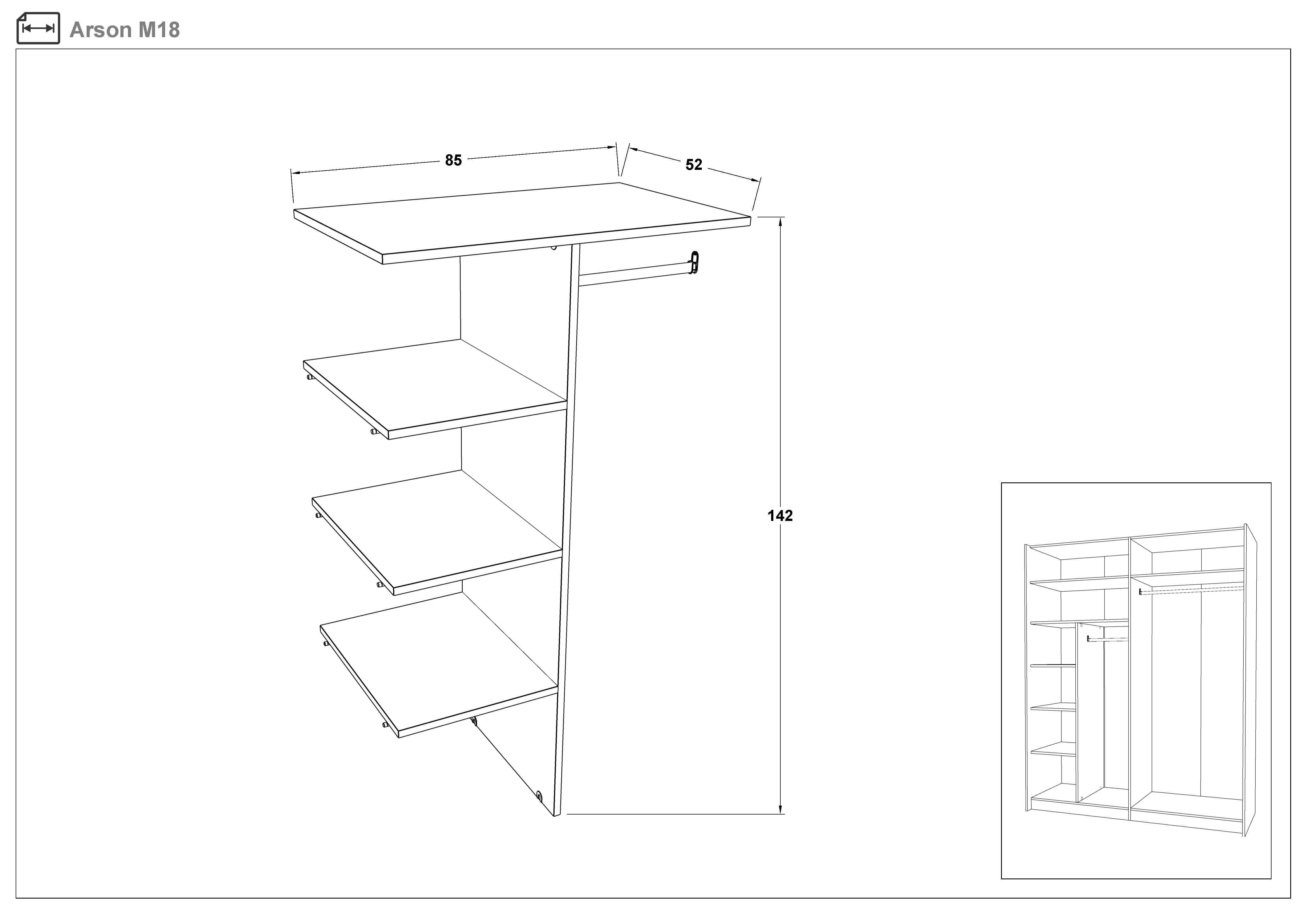 Arson M18

85

52

142