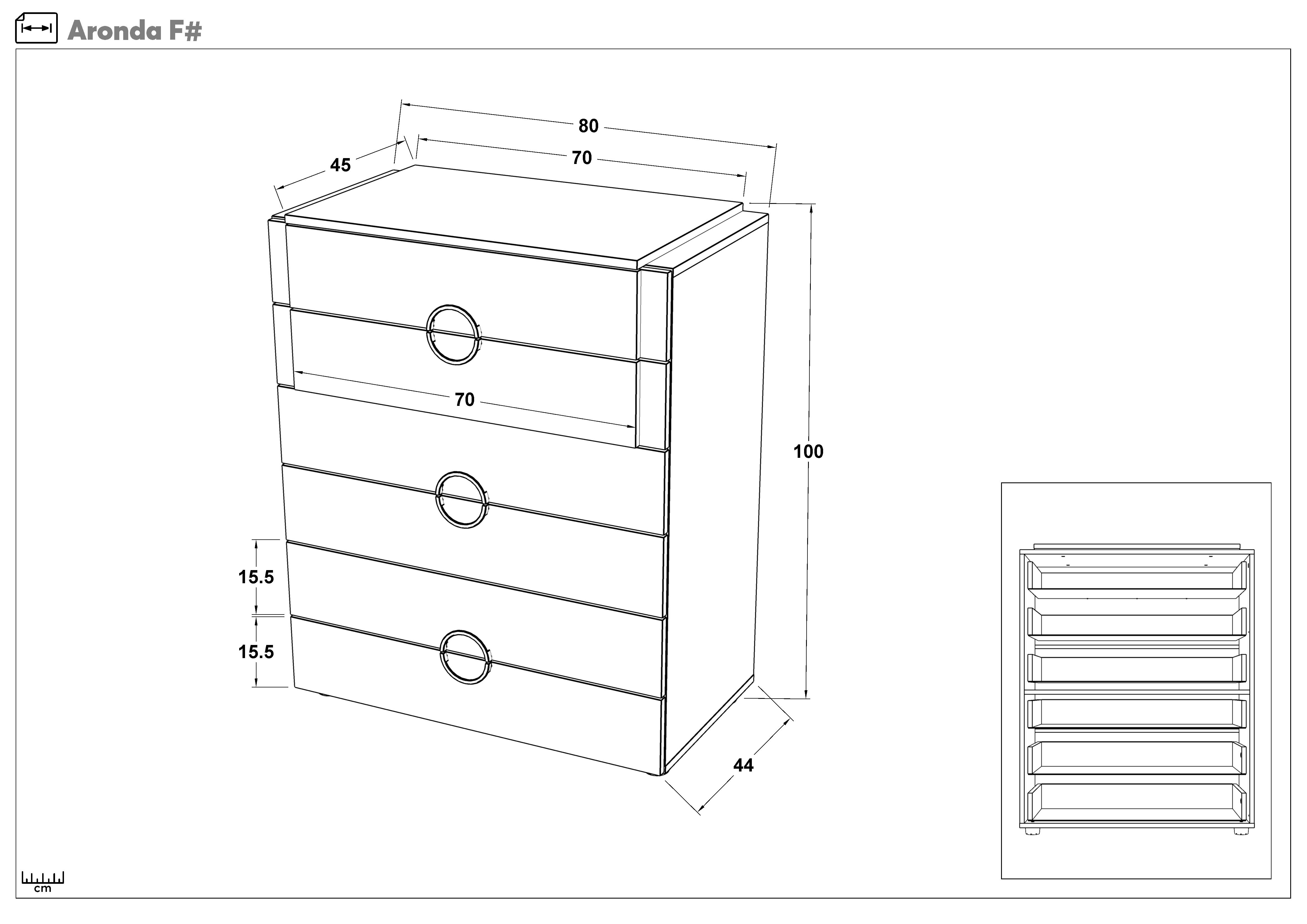 Aronda F#

80

70

45

70

100

15.5

15.5

44

cm