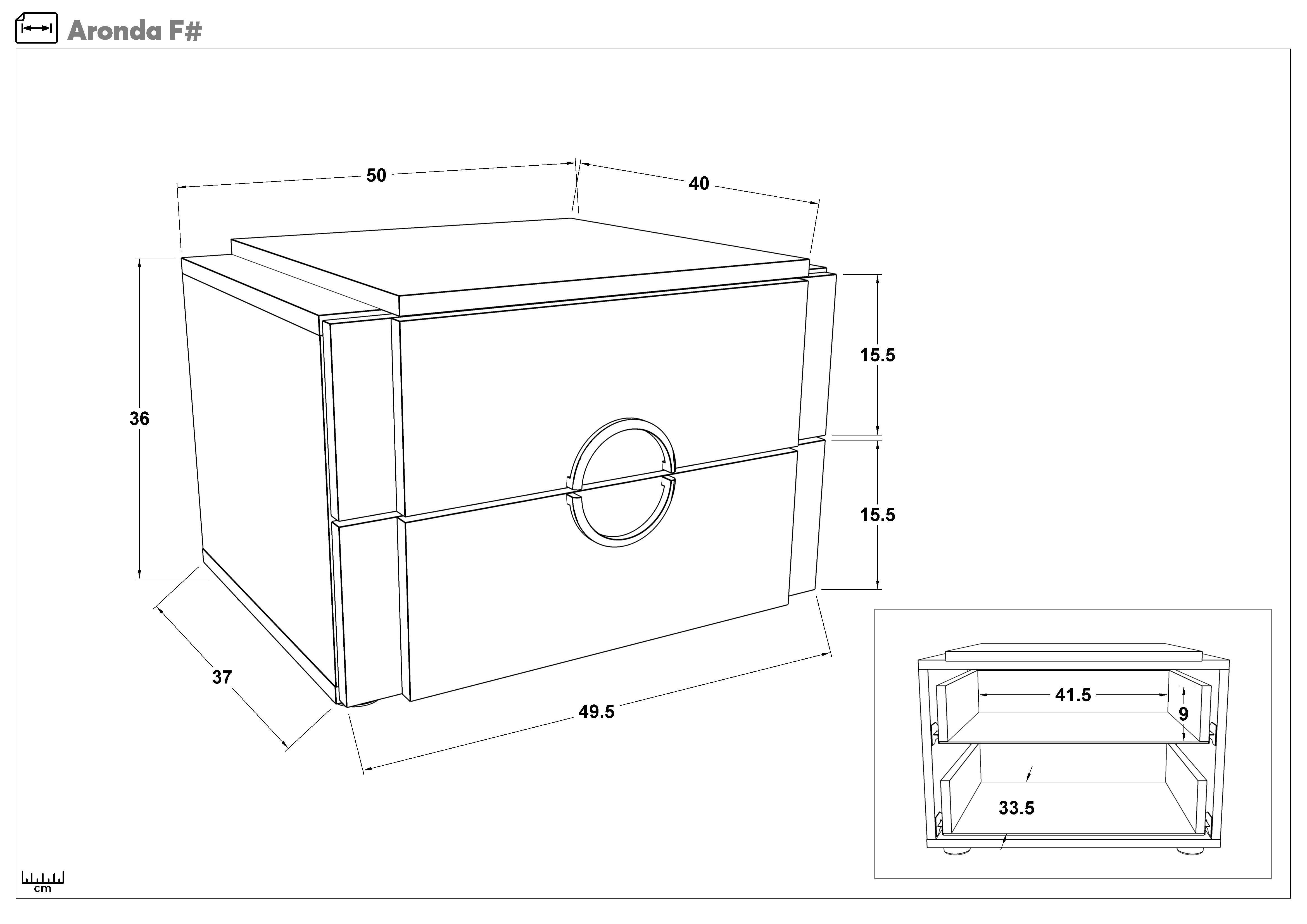 Aronda F#

50
40
36
15.5
15.5
37
49.5

41.5
9
33.5

cm