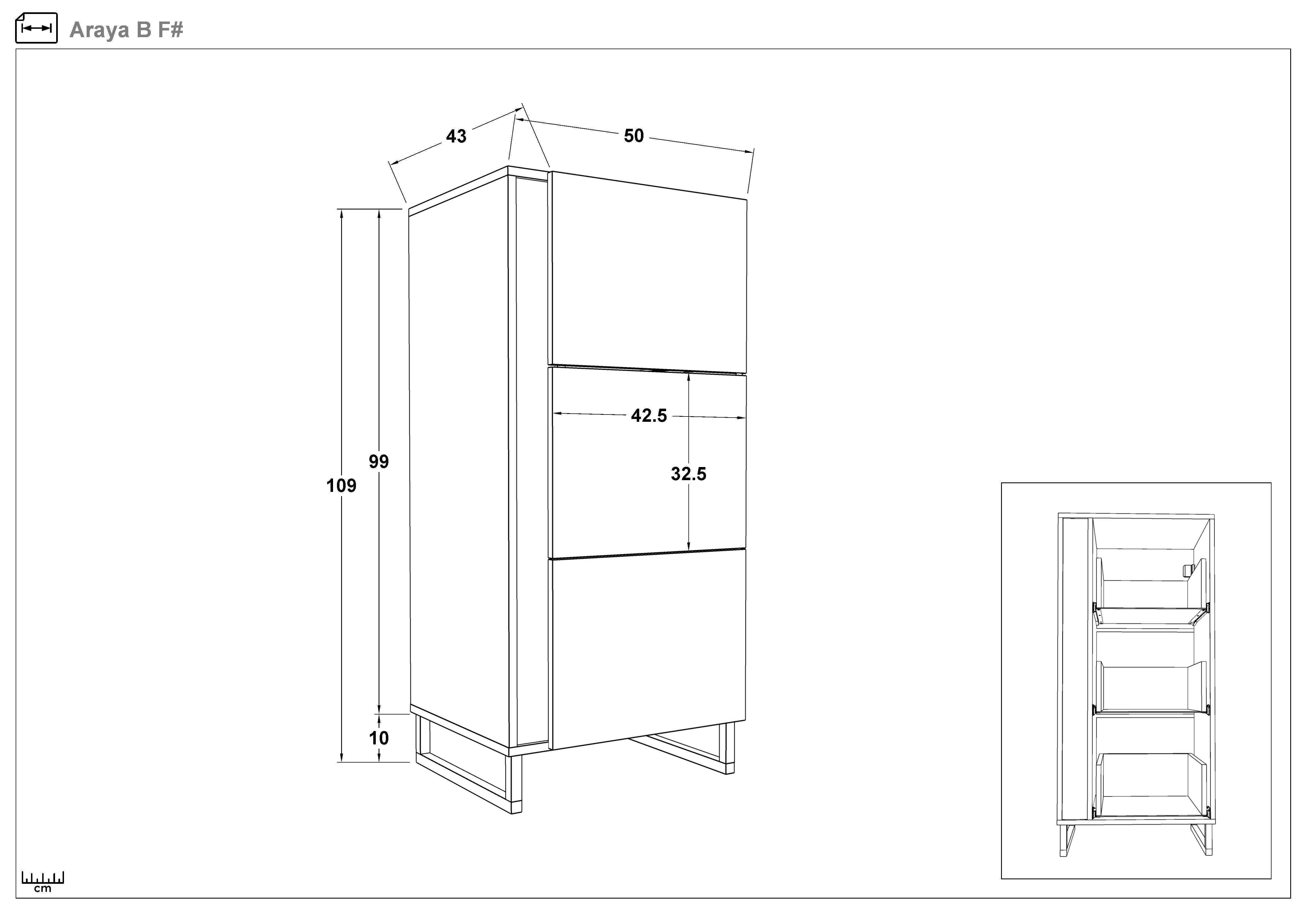 Araya B F#

43

50

42.5

32.5

99

109

10

cm