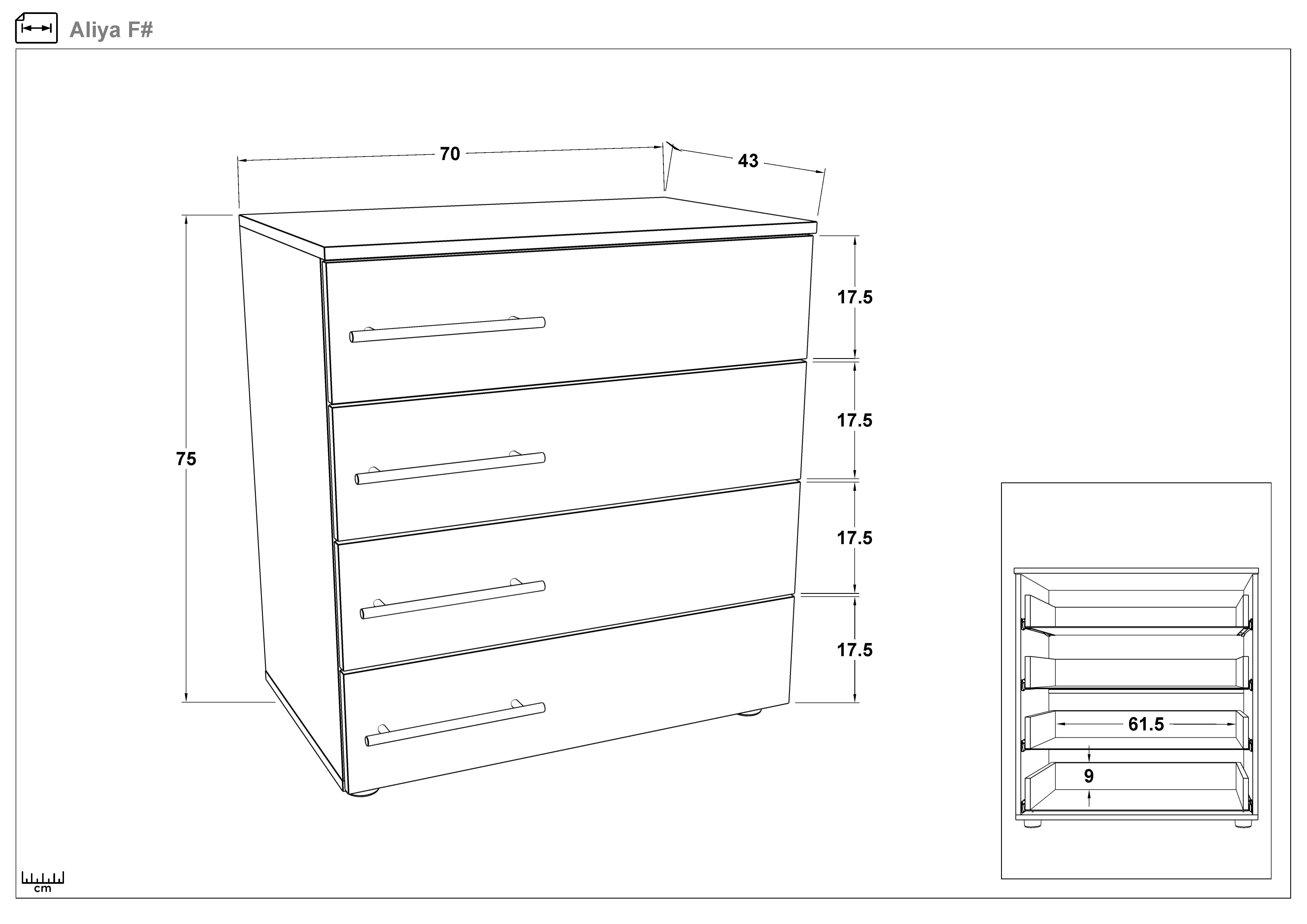 Aliya F#

70

43

75

17.5

17.5

17.5

17.5

61.5

9

cm