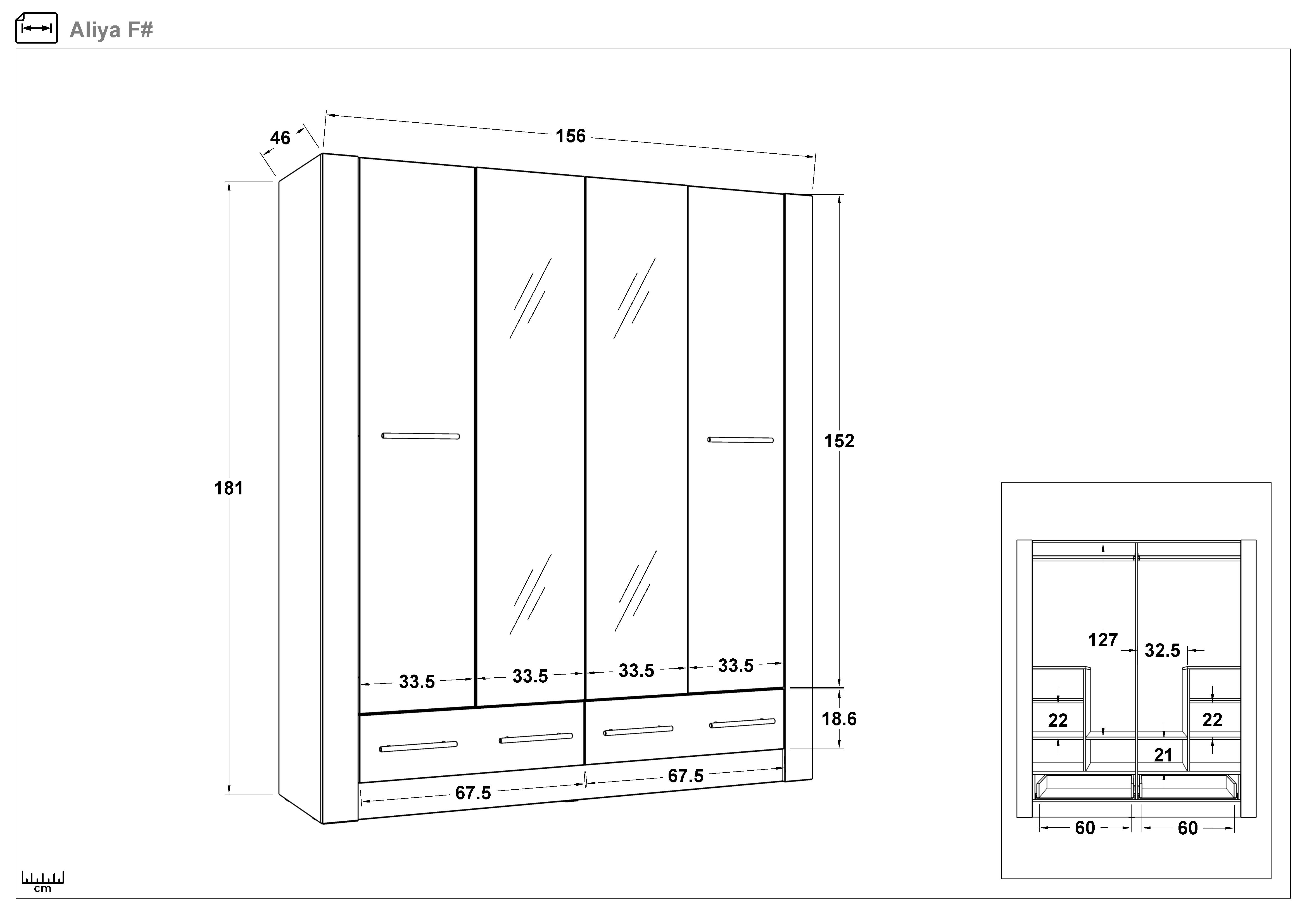 Aliya F#

46

156

181

152

33.5

33.5

33.5

33.5

18.6

67.5

67.5

127

32.5

22

22

21

60

60

cm