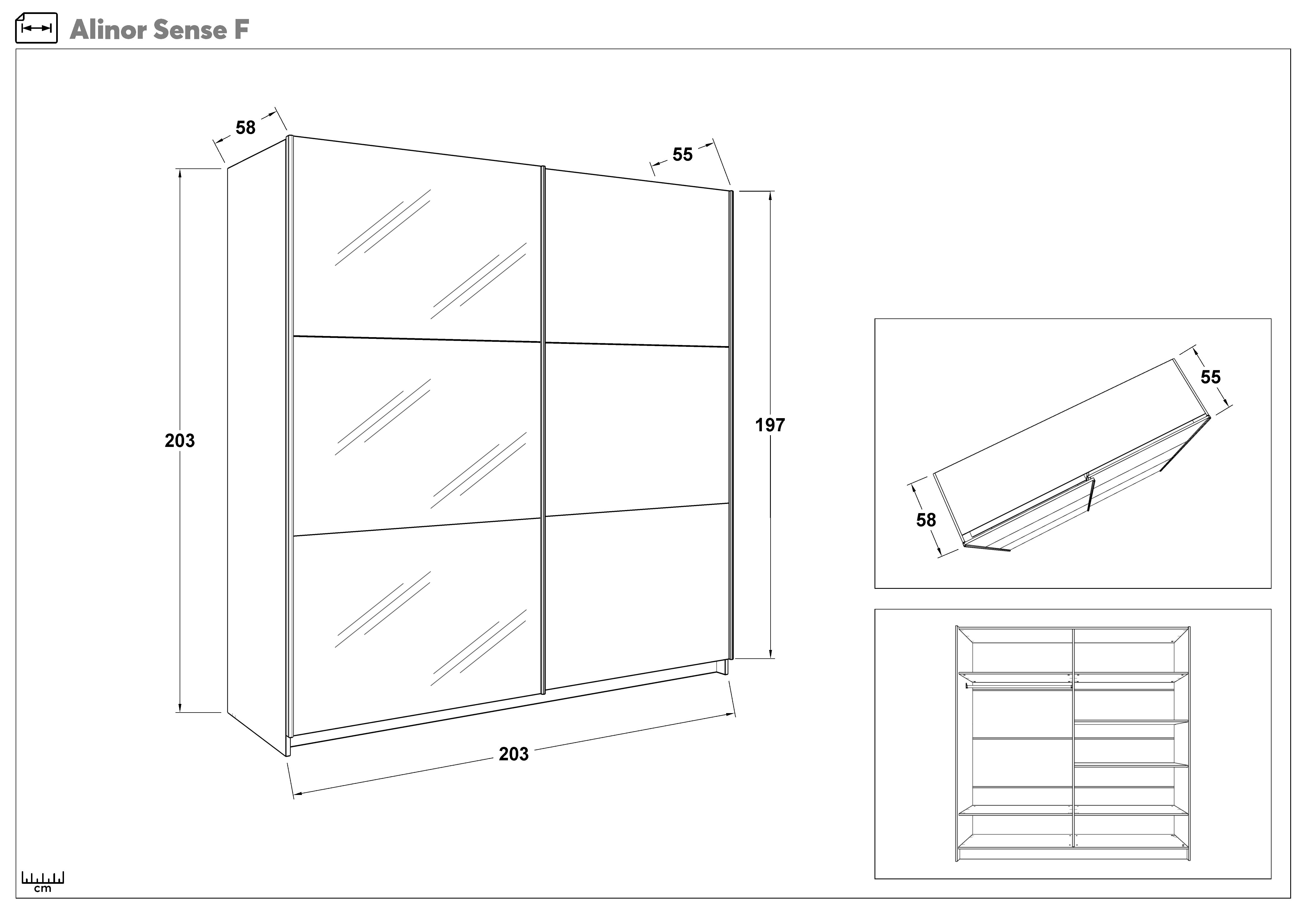 Alinor Sense F

58

55

203

197

203

55

58

cm