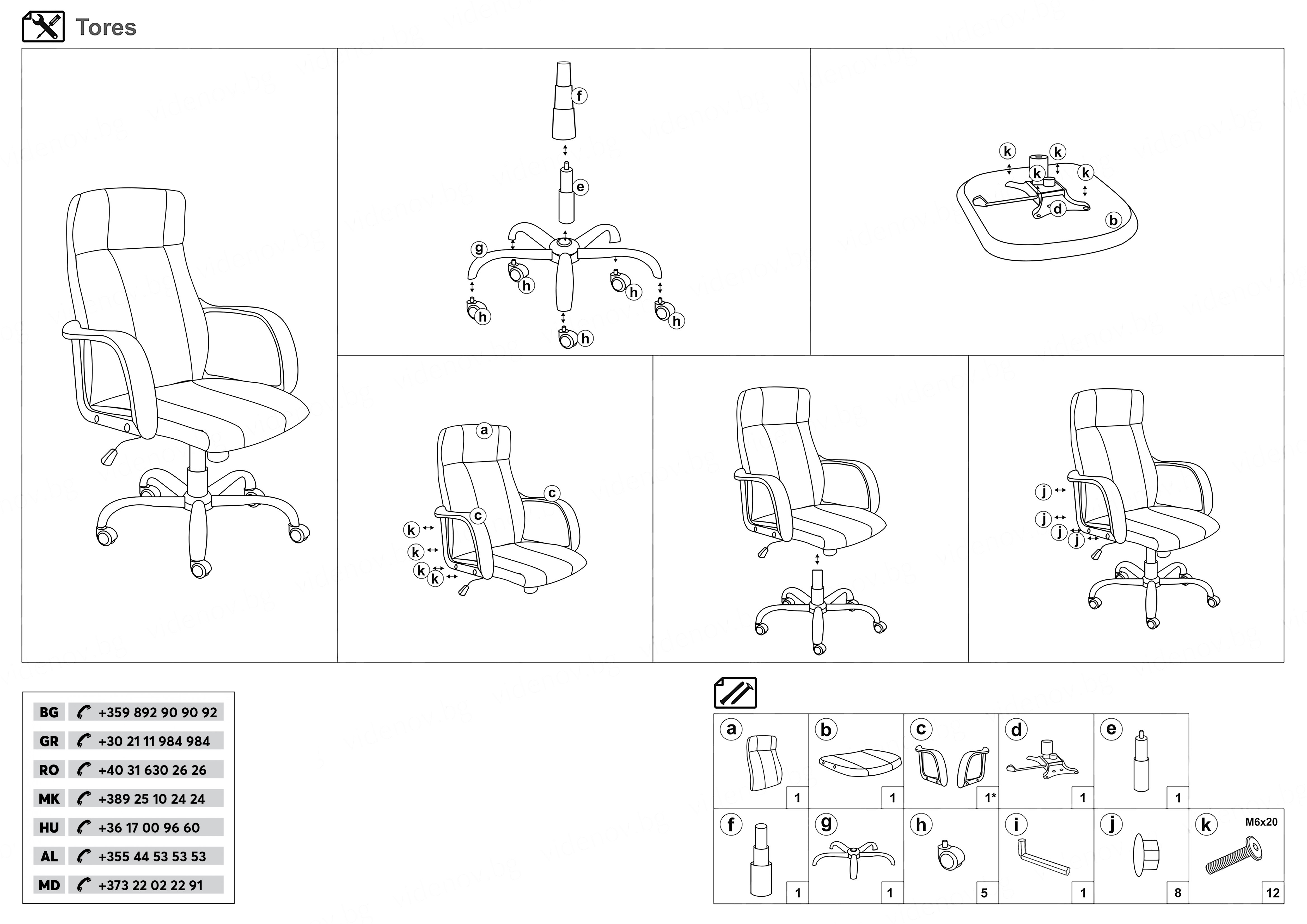 Tores

f
e
g
h
h
h
h
h

k
k
k
k
d
b

a
c
c
k
k
k
k

j
j
j
j

| BG | +359 892 90 90 92 |
|---|---|
| GR | +30 21 11 984 984 |
| RO | +40 31 630 26 26 |
| MK | +389 25 10 24 24 |
| HU | +36 17 00 96 60 |
| AL | +355 44 53 53 53 |
| MD | +373 22 02 22 91 |

| a 1 | b 1 | c 1* | d 1 | e 1 | |
|---|---|---|---|---|---|
| f 1 | g 1 | h 5 | i 1 | j 8 | k M6x20 12 |