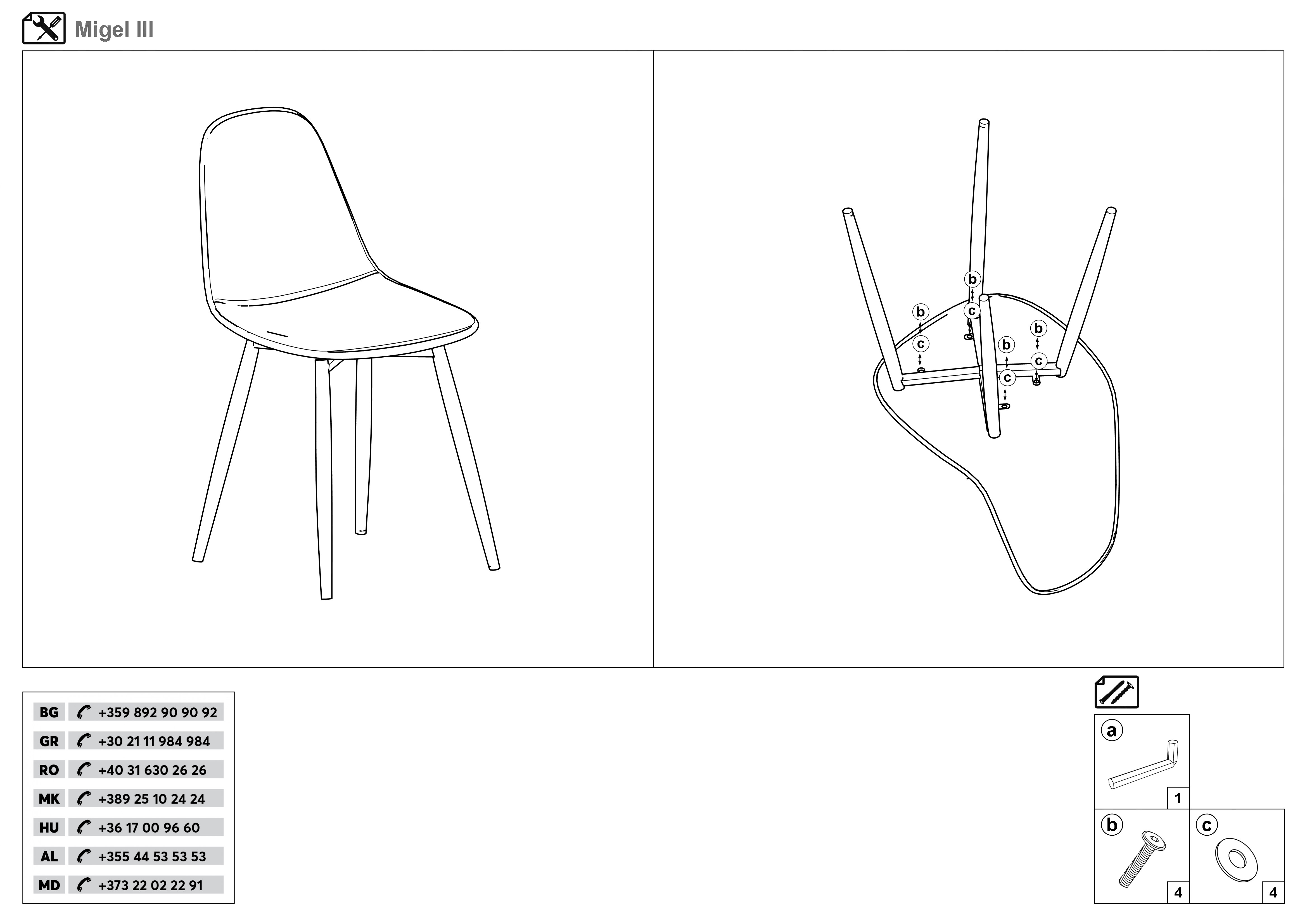 Migel III

b
c
b
c
b
c
b
c

| BG | +359 892 90 90 92 |
|---|---|
| GR | +30 21 11 984 984 |
| RO | +40 31 630 26 26 |
| MK | +389 25 10 24 24 |
| HU | +36 17 00 96 60 |
| AL | +355 44 53 53 53 |
| MD | +373 22 02 22 91 |

a
1
b
4
c
4