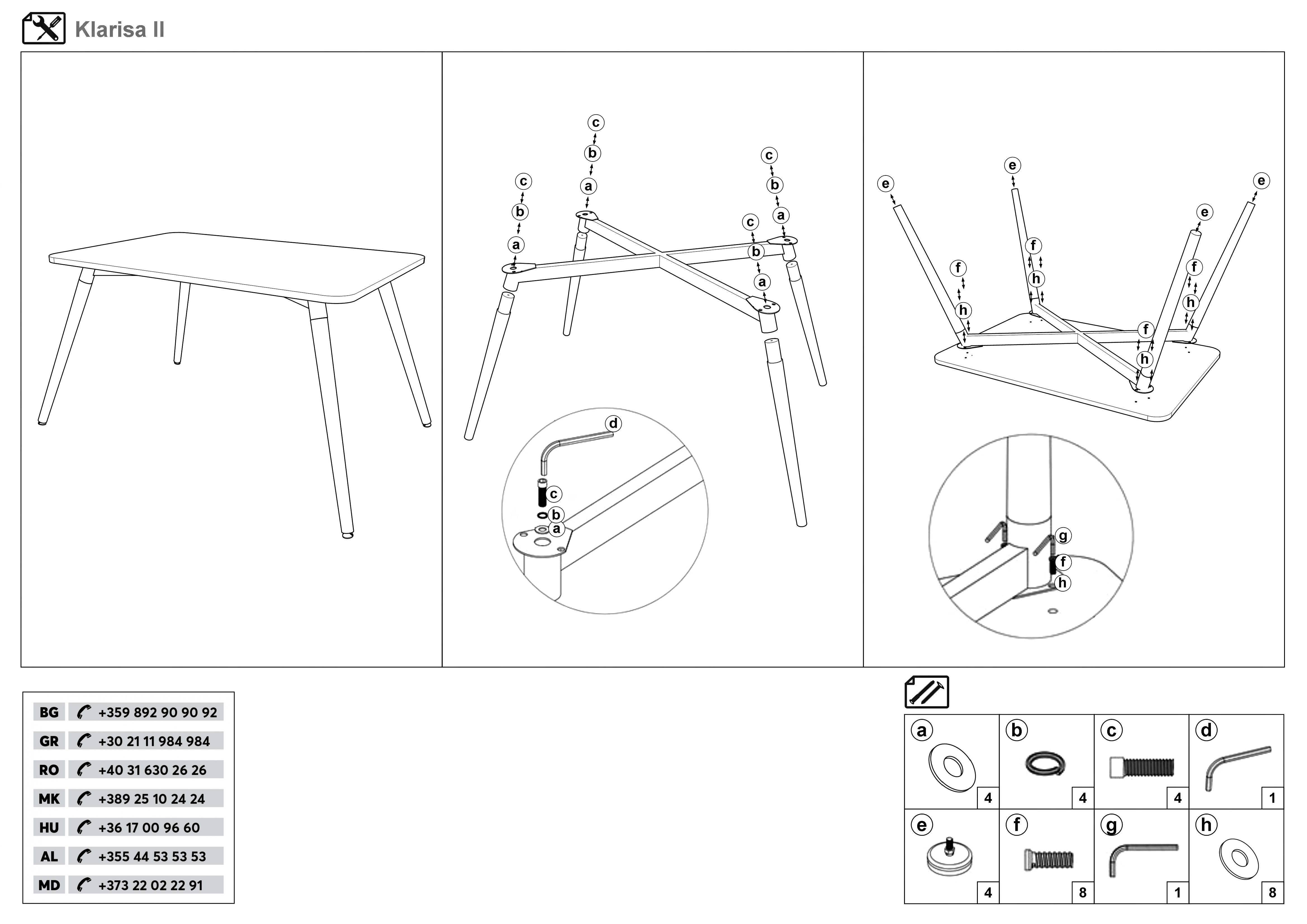 Klarisa II

c
b
a
c
b
a
c
b
a
c
b
a

d
c
b
a

e
e
e
e
f
h
f
h
f
h
f
h

g
f
h

| BG | +359 892 90 90 92 |
|---|---|
| GR | +30 21 11 984 984 |
| RO | +40 31 630 26 26 |
| MK | +389 25 10 24 24 |
| HU | +36 17 00 96 60 |
| AL | +355 44 53 53 53 |
| MD | +373 22 02 22 91 |

| a 4 | b 4 | c 4 | d 1 |
|---|---|---|---|
| e 4 | f 8 | g 1 | h 8 |