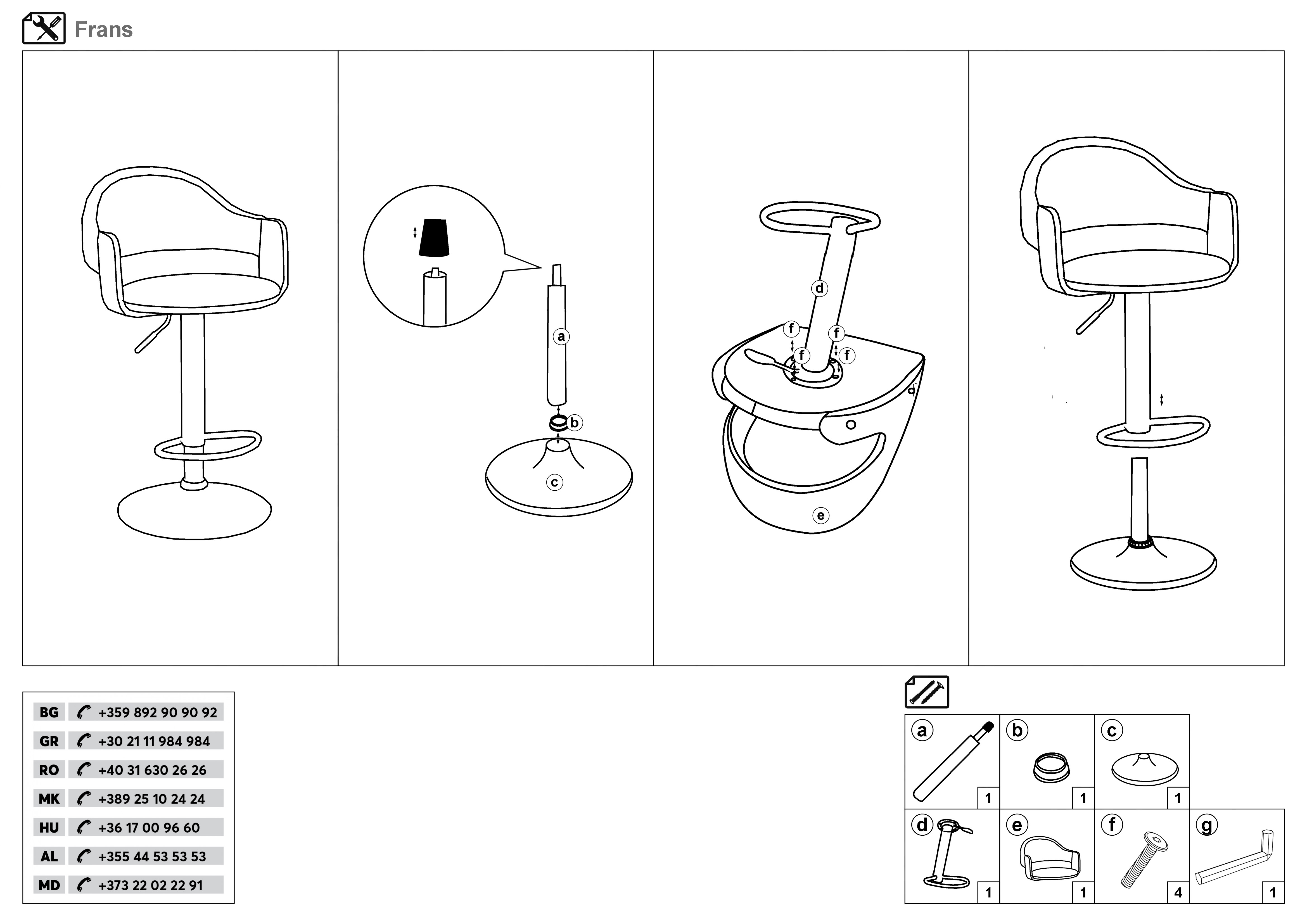 Frans

a
b
c

d
f
f
f
f
e

| BG | +359 892 90 90 92 |
|---|---|
| GR | +30 21 11 984 984 |
| RO | +40 31 630 26 26 |
| MK | +389 25 10 24 24 |
| HU | +36 17 00 96 60 |
| AL | +355 44 53 53 53 |
| MD | +373 22 02 22 91 |

| a 1 | b 1 | c 1 | |
|---|---|---|---|
| d 1 | e 1 | f 4 | g 1 |