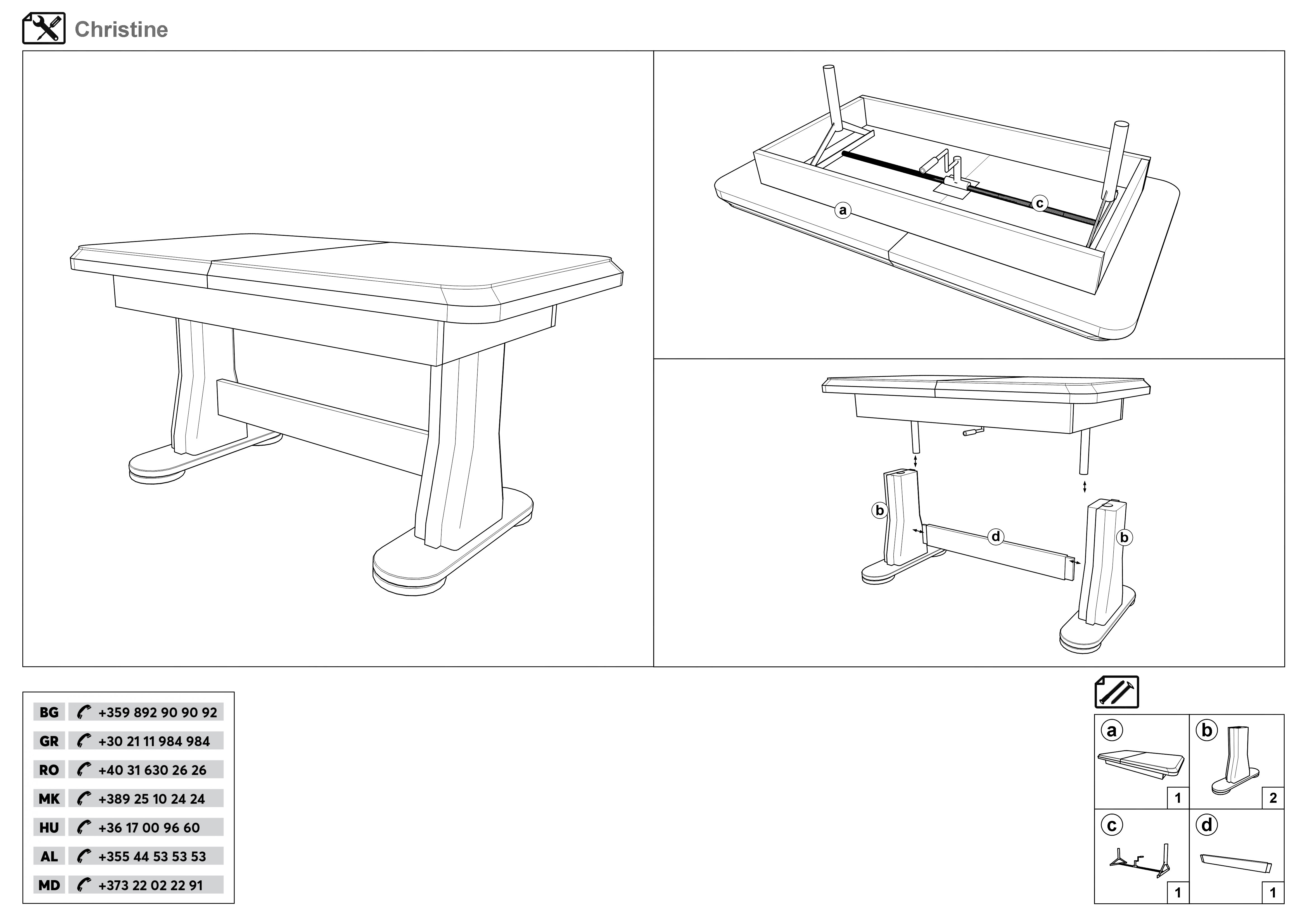 Christine

a

c

b

d

b

| BG | +359 892 90 90 92 |
|---|---|
| GR | +30 21 11 984 984 |
| RO | +40 31 630 26 26 |
| MK | +389 25 10 24 24 |
| HU | +36 17 00 96 60 |
| AL | +355 44 53 53 53 |
| MD | +373 22 02 22 91 |

| a 1 | b 2 |
|---|---|
| c 1 | d 1 |