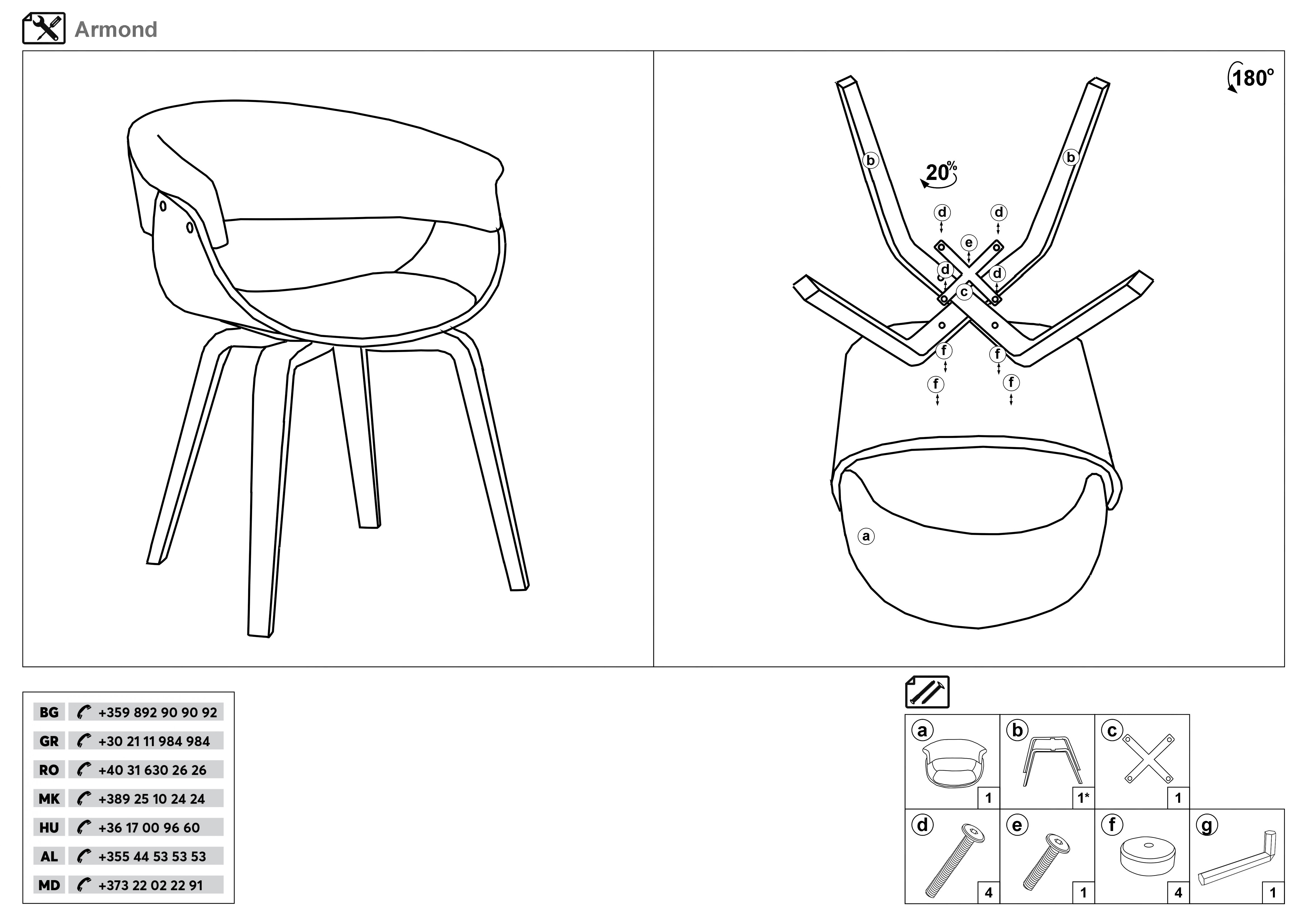 Armond

180°

20%

b b d d e d d c f f f f a

| BG | +359 892 90 90 92 |
|---|---|
| GR | +30 21 11 984 984 |
| RO | +40 31 630 26 26 |
| MK | +389 25 10 24 24 |
| HU | +36 17 00 96 60 |
| AL | +355 44 53 53 53 |
| MD | +373 22 02 22 91 |

a 1
b 1*
c 1
d 4
e 1
f 4
g 1