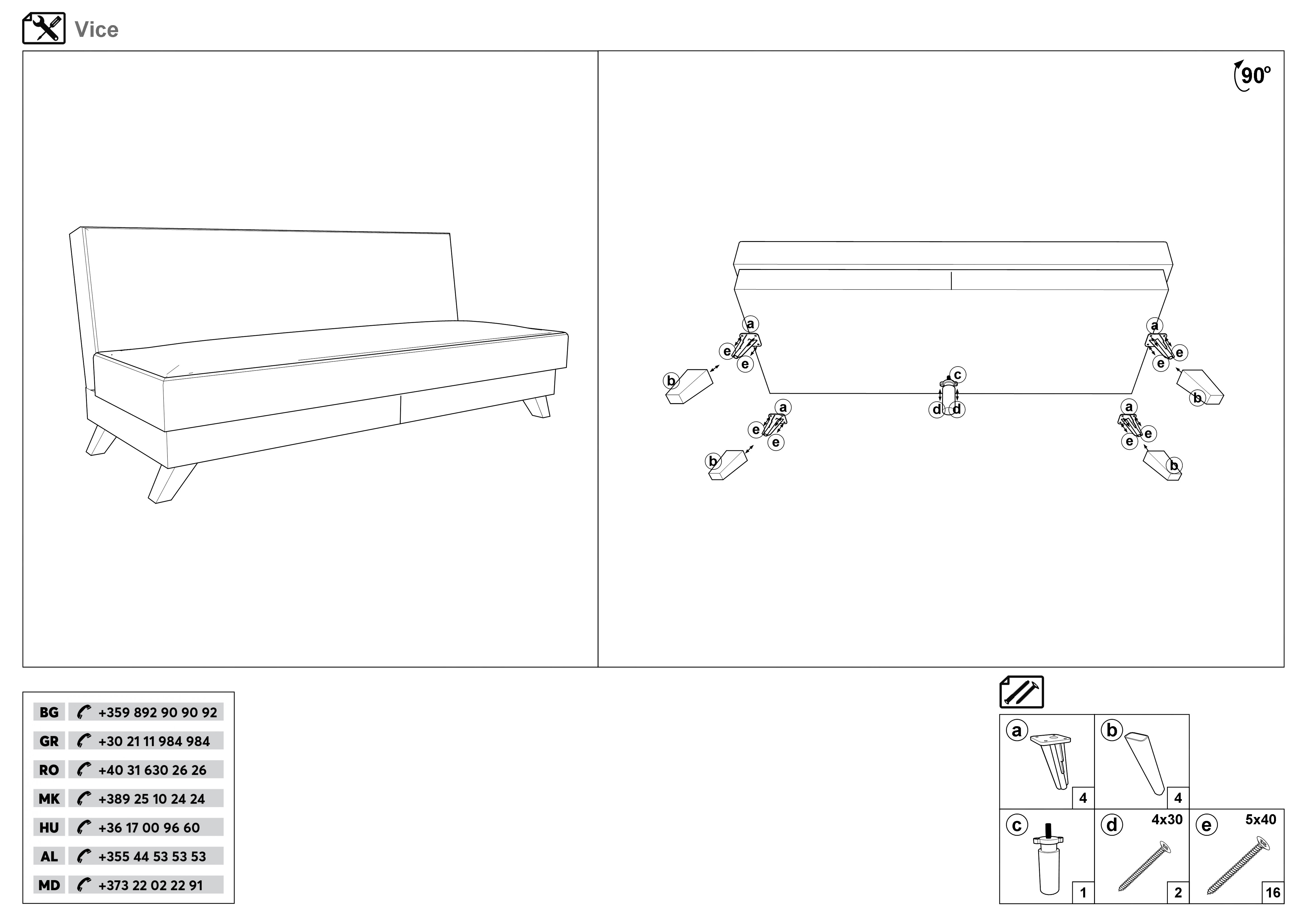 Vice

90°

a
e
e
b
a
e
e
b
c
d d
a
e
e
b
a
e
e
b

| BG | +359 892 90 90 92 |
|---|---|
| GR | +30 21 11 984 984 |
| RO | +40 31 630 26 26 |
| MK | +389 25 10 24 24 |
| HU | +36 17 00 96 60 |
| AL | +355 44 53 53 53 |
| MD | +373 22 02 22 91 |

a 4
b 4
c 1
d 4x30 2
e 5x40 16