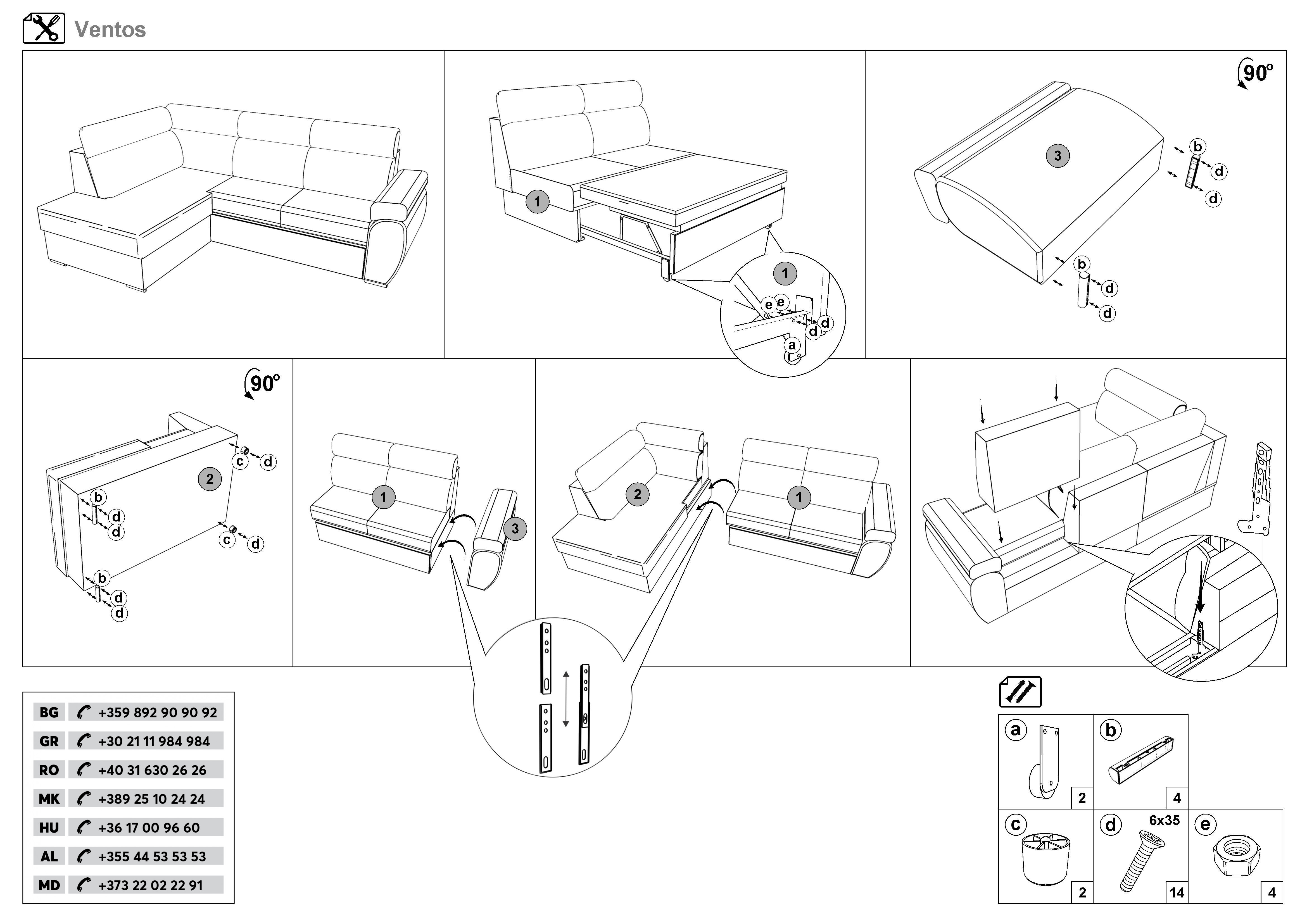 Ventos

1

1
e e
d
d
a

90°
3
b
d
d
b
d
d

90°
2
c d
b
d
d
c d
b
d
d

1
3

2
1

| BG | +359 892 90 90 92 |
|---|---|
| GR | +30 21 11 984 984 |
| RO | +40 31 630 26 26 |
| MK | +389 25 10 24 24 |
| HU | +36 17 00 96 60 |
| AL | +355 44 53 53 53 |
| MD | +373 22 02 22 91 |

a 2
b 4
c 2
d 6x35 14
e 4