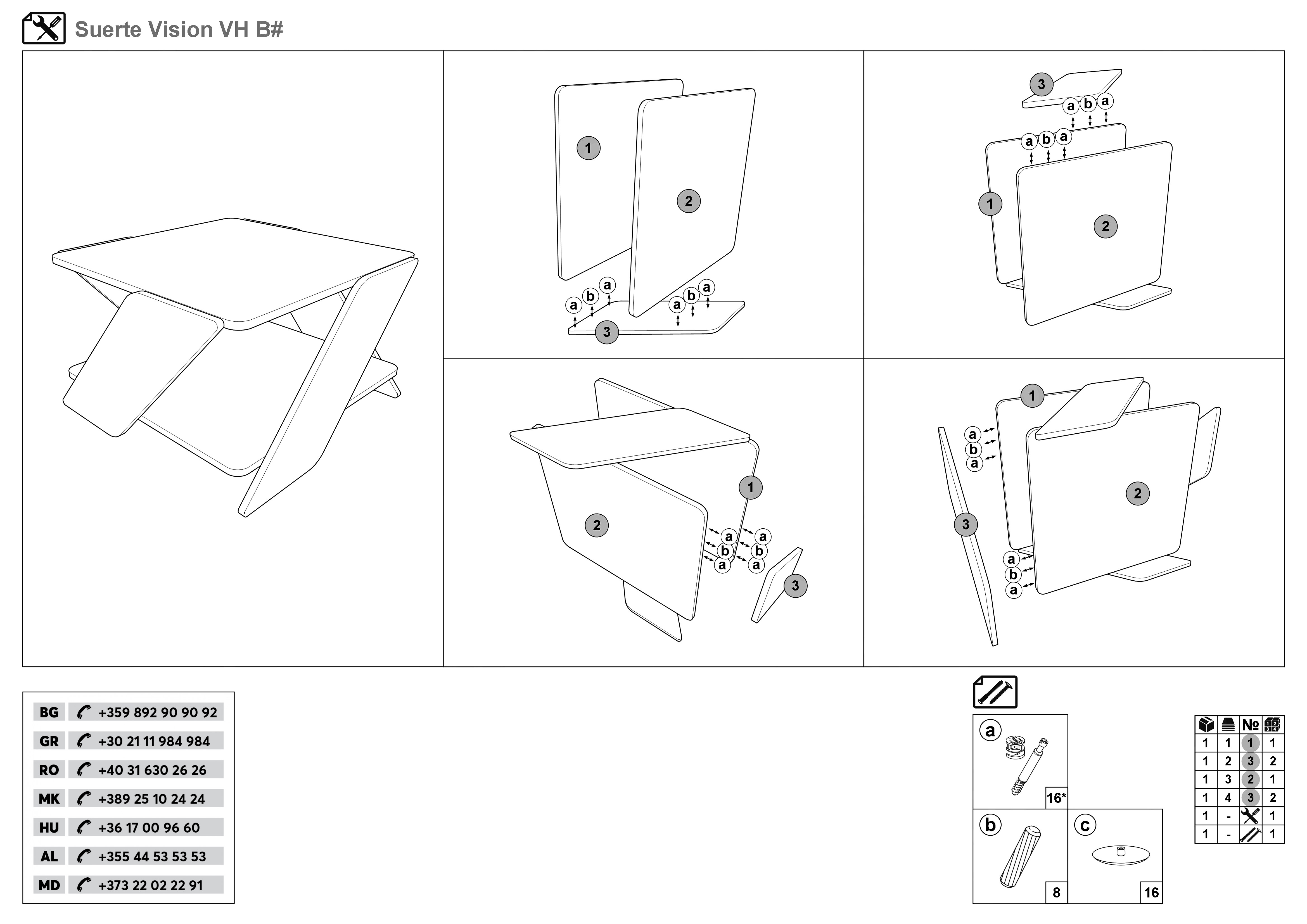 Suerte Vision VH B#

1
2
a b a
a b a
3

3
a b a
a b a
1
2

2
1
a b a
a b a
3

1
a b a
2
3
a b a

| BG | +359 892 90 90 92 |
|---|---|
| GR | +30 21 11 984 984 |
| RO | +40 31 630 26 26 |
| MK | +389 25 10 24 24 |
| HU | +36 17 00 96 60 |
| AL | +355 44 53 53 53 |
| MD | +373 22 02 22 91 |

a 16*
b 8
c 16

| | | № | |
|---|---|---|---|
| 1 | 1 | 1 | 1 |
| 1 | 2 | 3 | 2 |
| 1 | 3 | 2 | 1 |
| 1 | 4 | 3 | 2 |
| 1 | - | | 1 |
| 1 | - | | 1 |