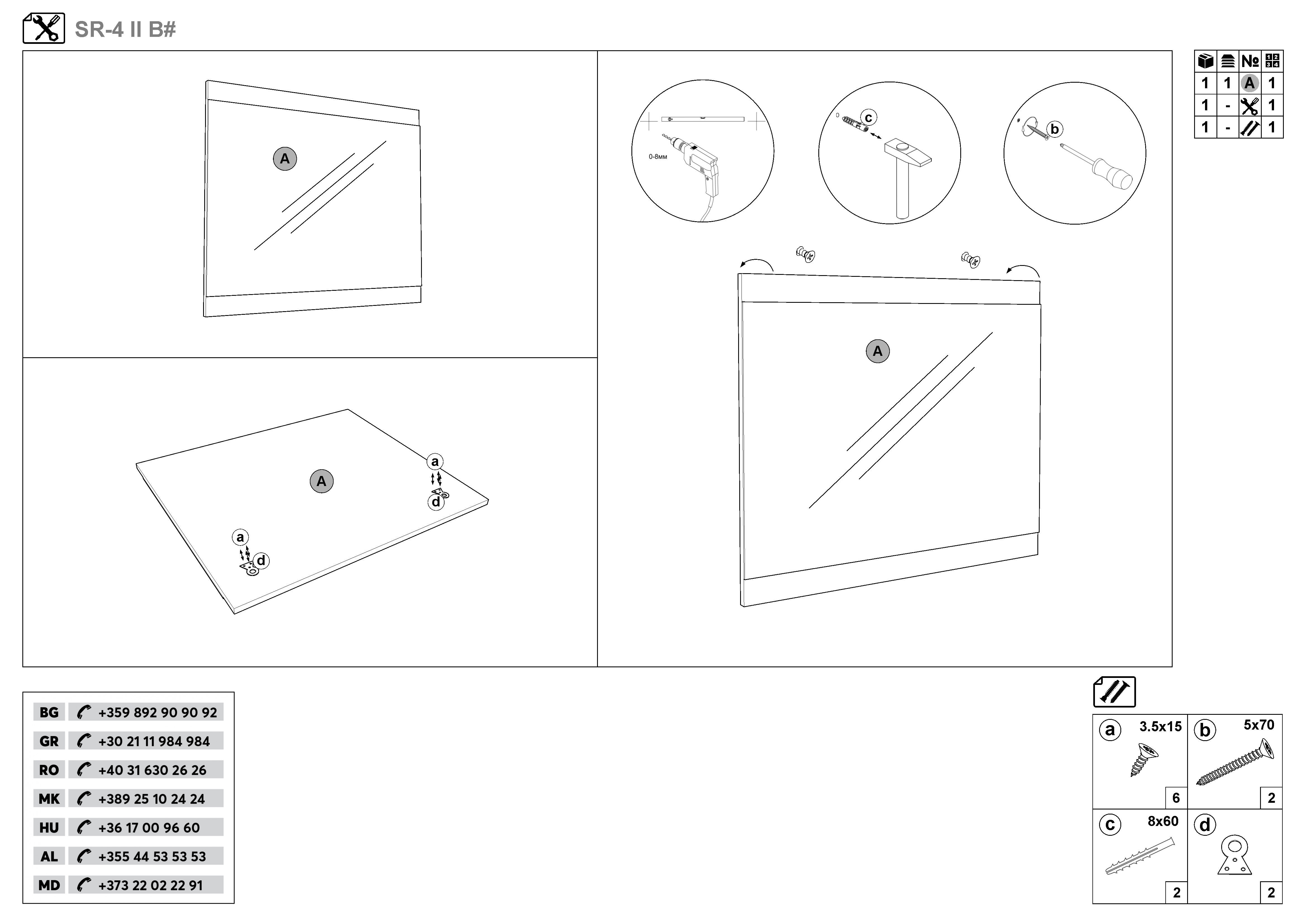 SR-4 II B#

A

A

a

d

a

d

0-8мм

c

b

A

| | | № | |
|---|---|---|---|
| 1 | 1 | A | 1 |
| 1 | - | | 1 |
| 1 | - | | 1 |

| BG | +359 892 90 90 92 |
|---|---|
| GR | +30 21 11 984 984 |
| RO | +40 31 630 26 26 |
| MK | +389 25 10 24 24 |
| HU | +36 17 00 96 60 |
| AL | +355 44 53 53 53 |
| MD | +373 22 02 22 91 |

a 3.5x15 6
b 5x70 2
c 8x60 2
d 2