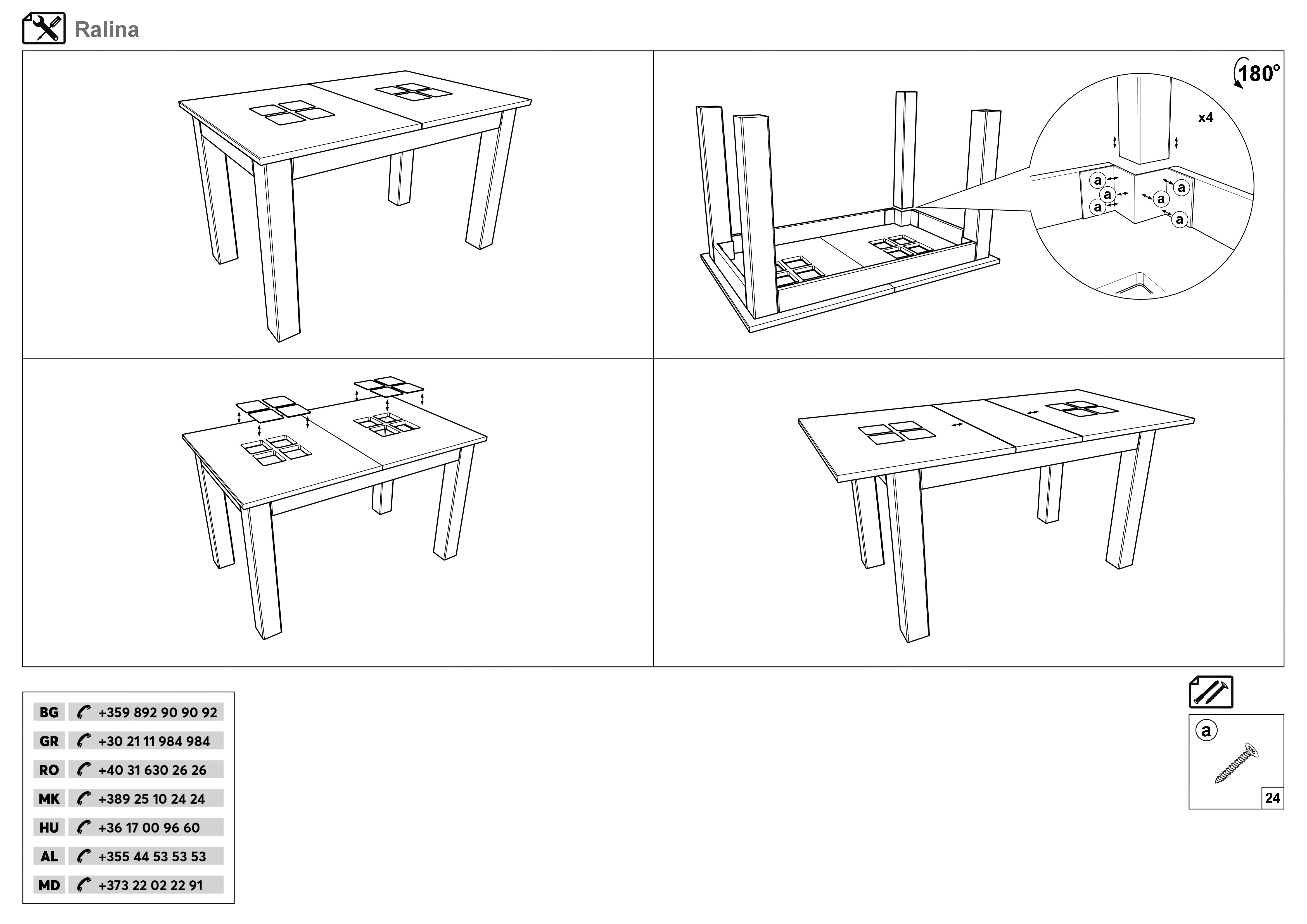 Ralina

180°

x4

a a a a a a

| BG | +359 892 90 90 92 |
|---|---|
| GR | +30 21 11 984 984 |
| RO | +40 31 630 26 26 |
| MK | +389 25 10 24 24 |
| HU | +36 17 00 96 60 |
| AL | +355 44 53 53 53 |
| MD | +373 22 02 22 91 |

a

24