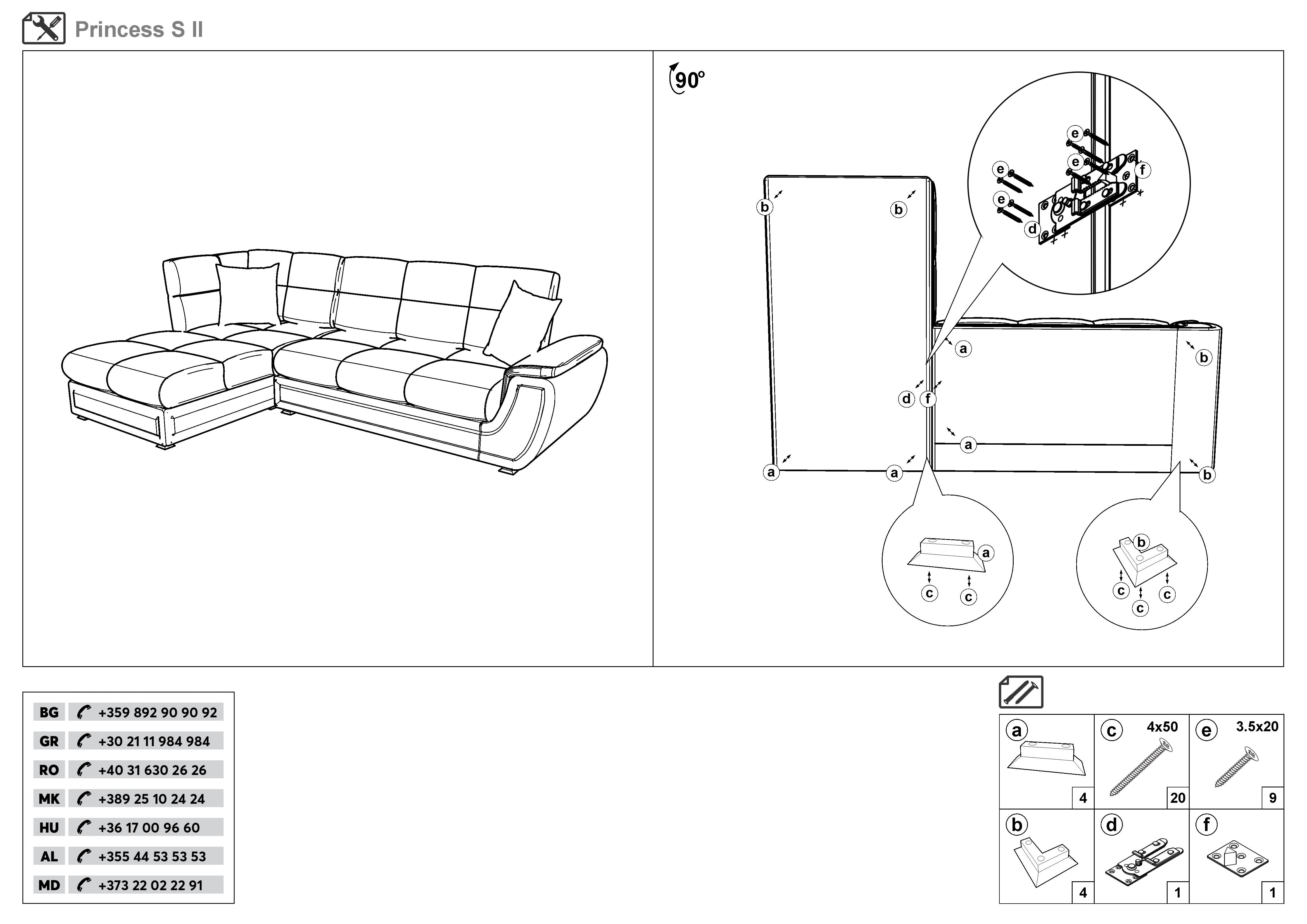 Princess S II

90°

e
e
e
e
f
d

b
b
a
b
d
f
a
a
a
b

a
c
c

b
c
c
c

| BG | +359 892 90 90 92 |
|---|---|
| GR | +30 21 11 984 984 |
| RO | +40 31 630 26 26 |
| MK | +389 25 10 24 24 |
| HU | +36 17 00 96 60 |
| AL | +355 44 53 53 53 |
| MD | +373 22 02 22 91 |

| a 4 | c 4x50 20 | e 3.5x20 9 |
|---|---|---|
| b 4 | d 1 | f 1 |