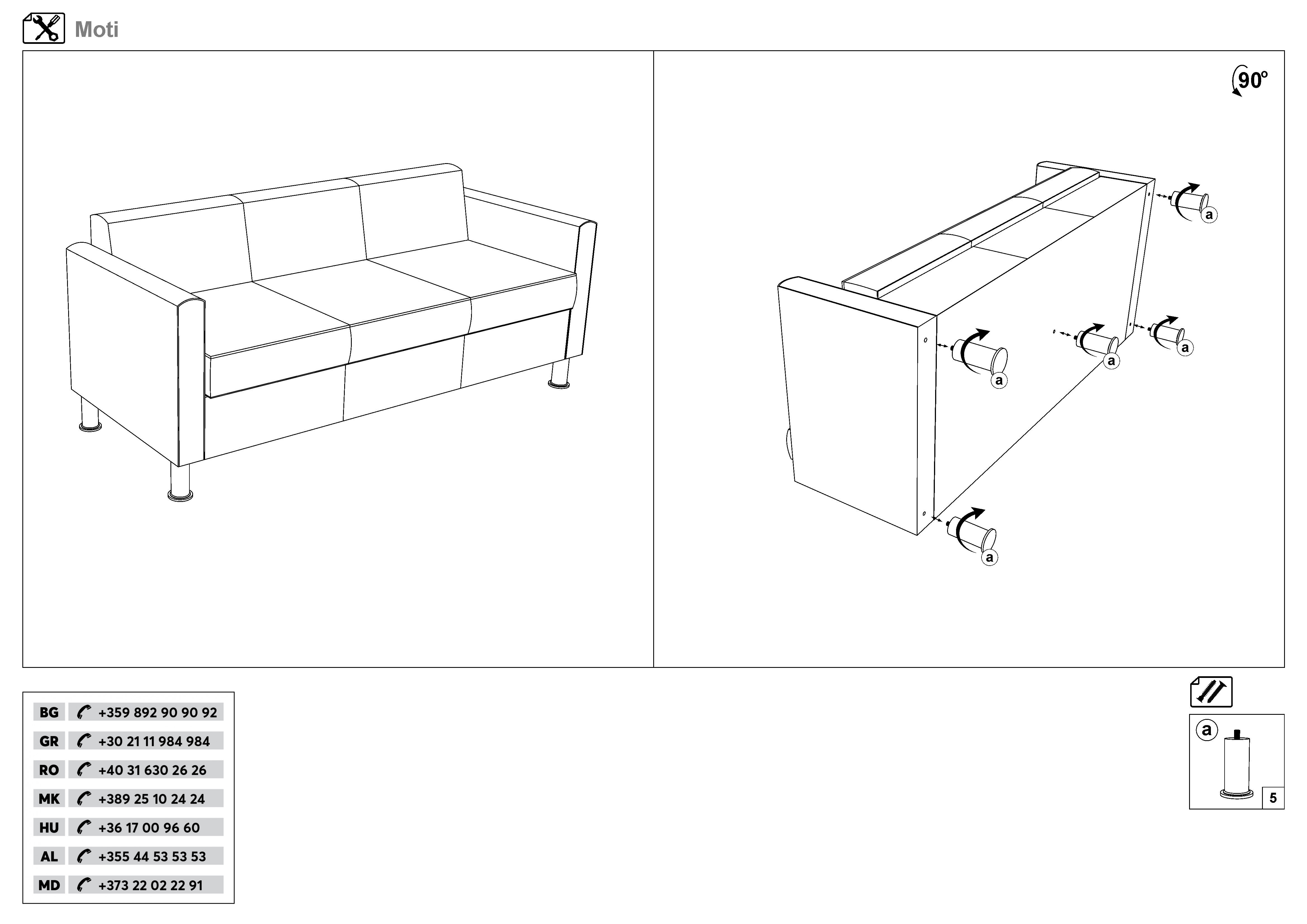 Moti

90°

a

a

a

a

a

| BG | +359 892 90 90 92 |
|---|---|
| GR | +30 21 11 984 984 |
| RO | +40 31 630 26 26 |
| MK | +389 25 10 24 24 |
| HU | +36 17 00 96 60 |
| AL | +355 44 53 53 53 |
| MD | +373 22 02 22 91 |

a

5