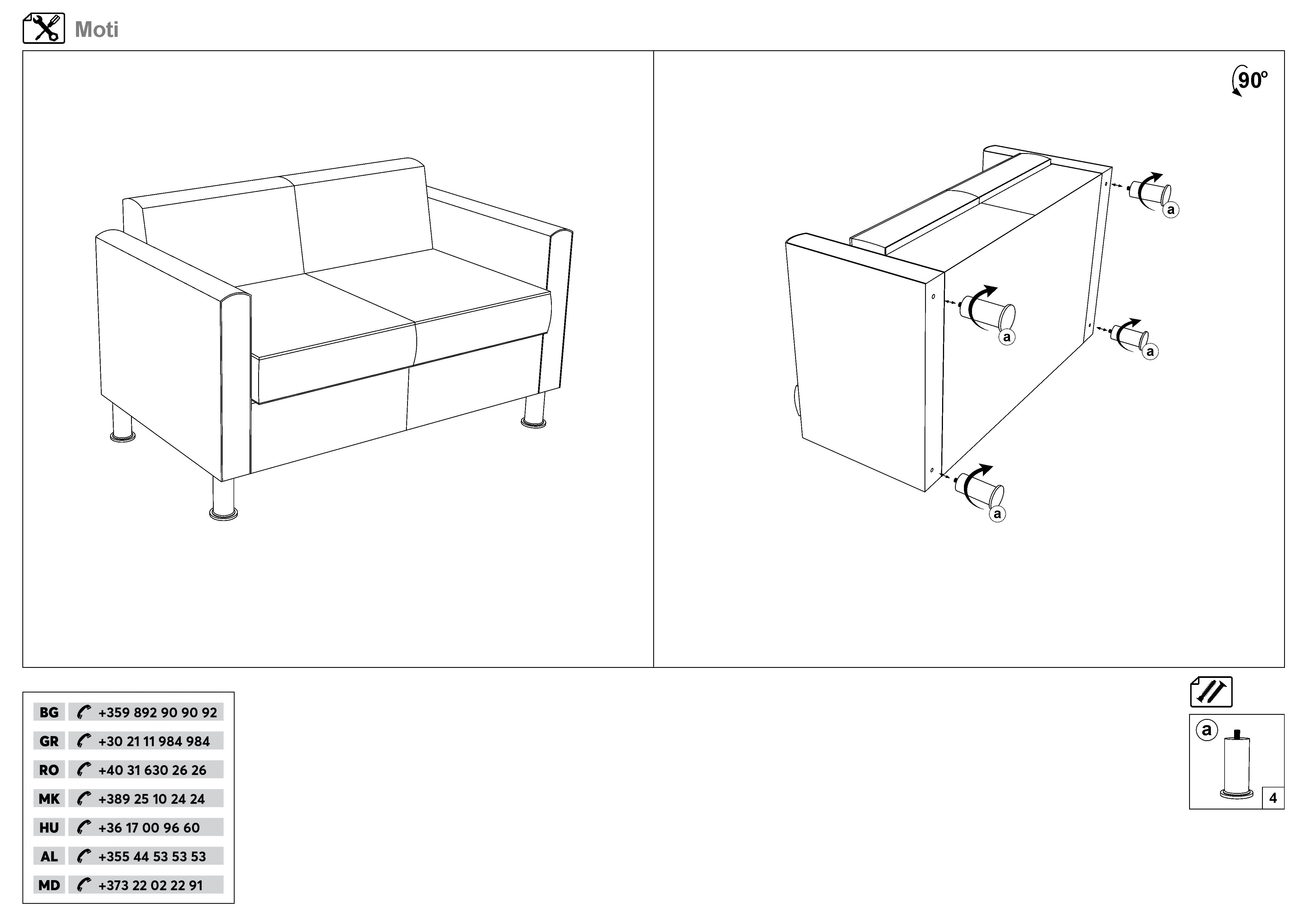 Moti

90°

a

a

a

a

| BG | +359 892 90 90 92 |
|---|---|
| GR | +30 21 11 984 984 |
| RO | +40 31 630 26 26 |
| MK | +389 25 10 24 24 |
| HU | +36 17 00 96 60 |
| AL | +355 44 53 53 53 |
| MD | +373 22 02 22 91 |

a

4